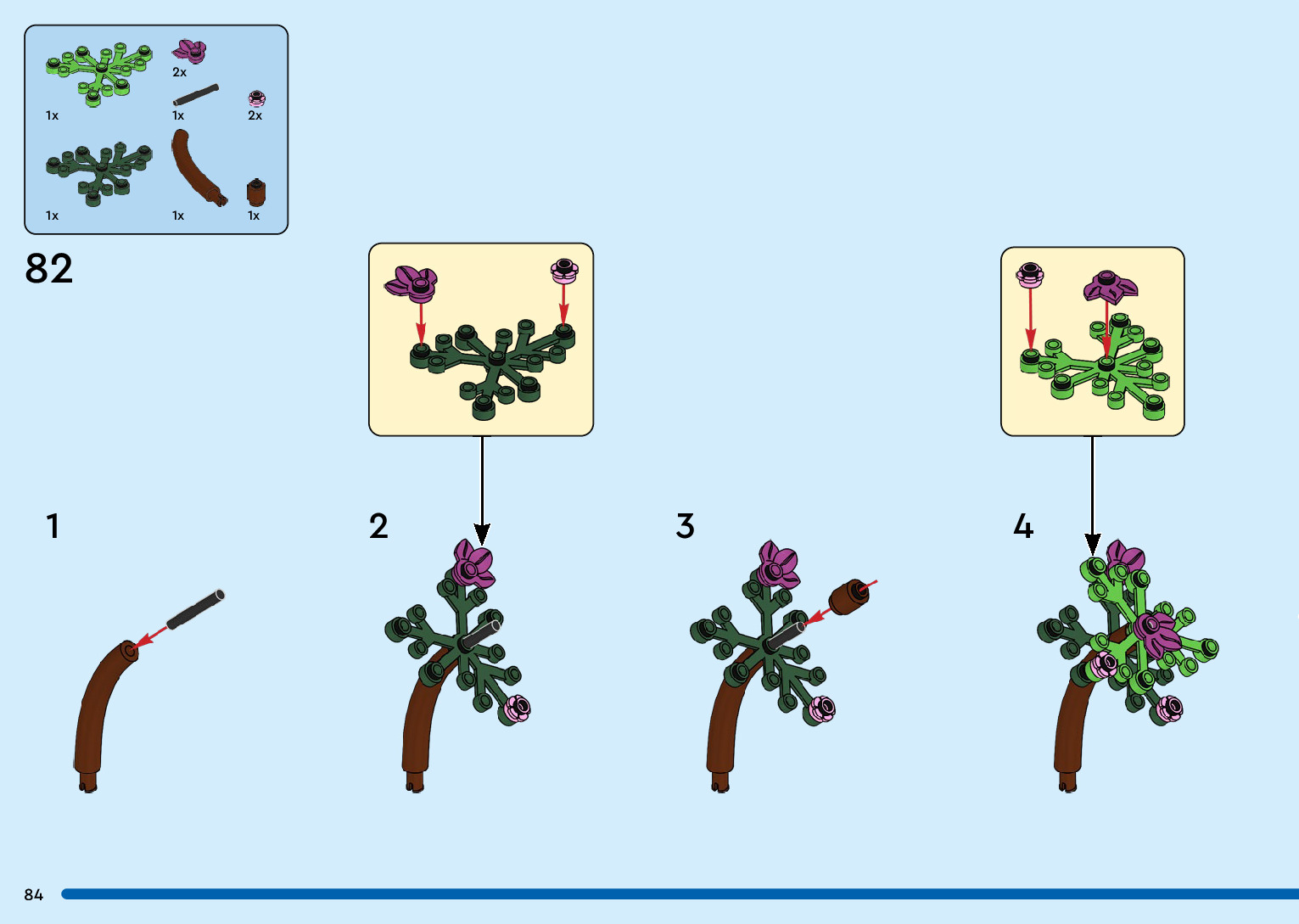 2x
1x
1x
2x
1x
1x
1x

82

1

2

3

4

84