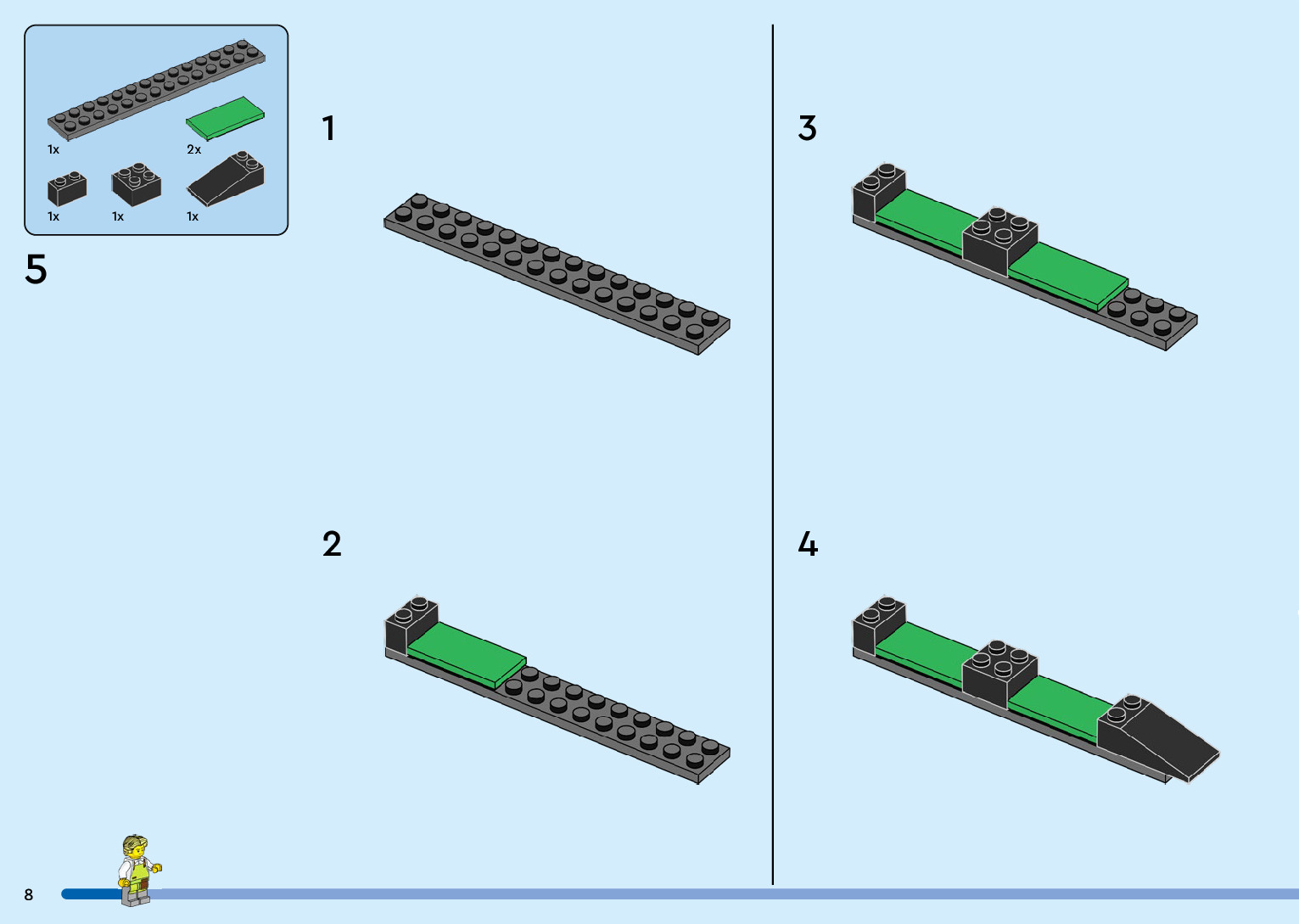 1x
2x
1x
1x
1x

5

1

2

3

4

8