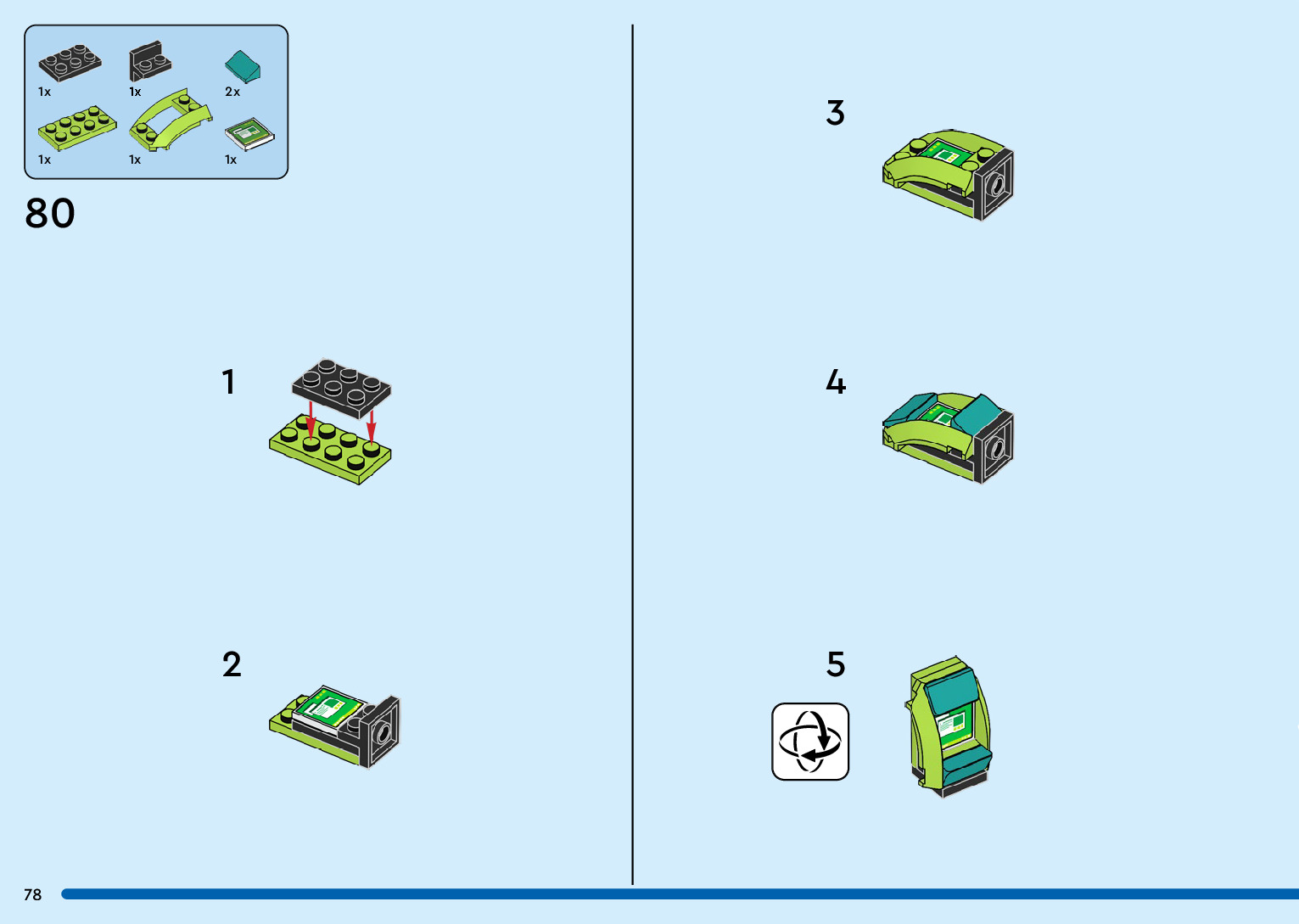 1x 1x 2x
1x 1x 1x

80

1

2

3

4

5

78