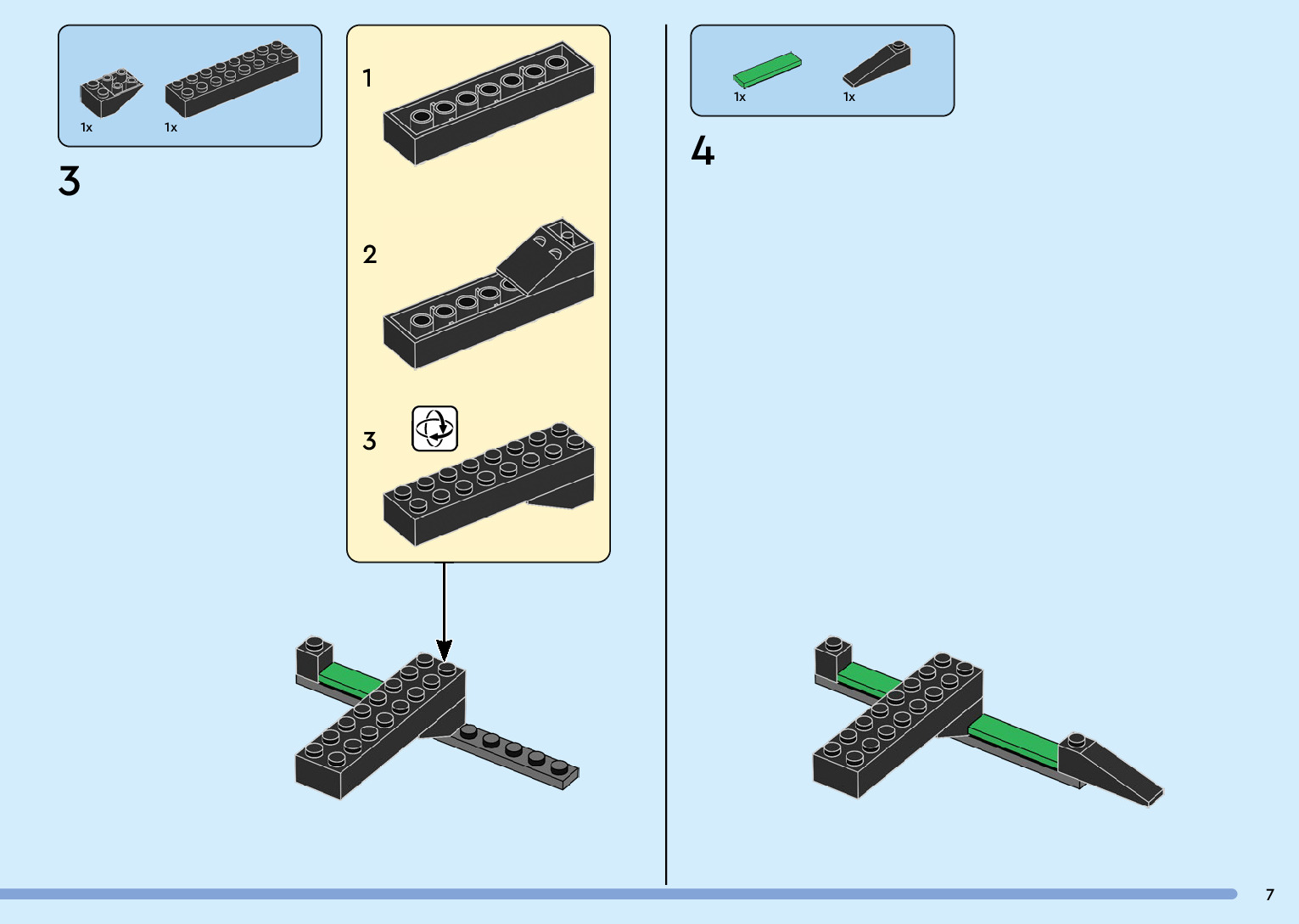 1x 1x

3

1

2

3

1x 1x

4

7