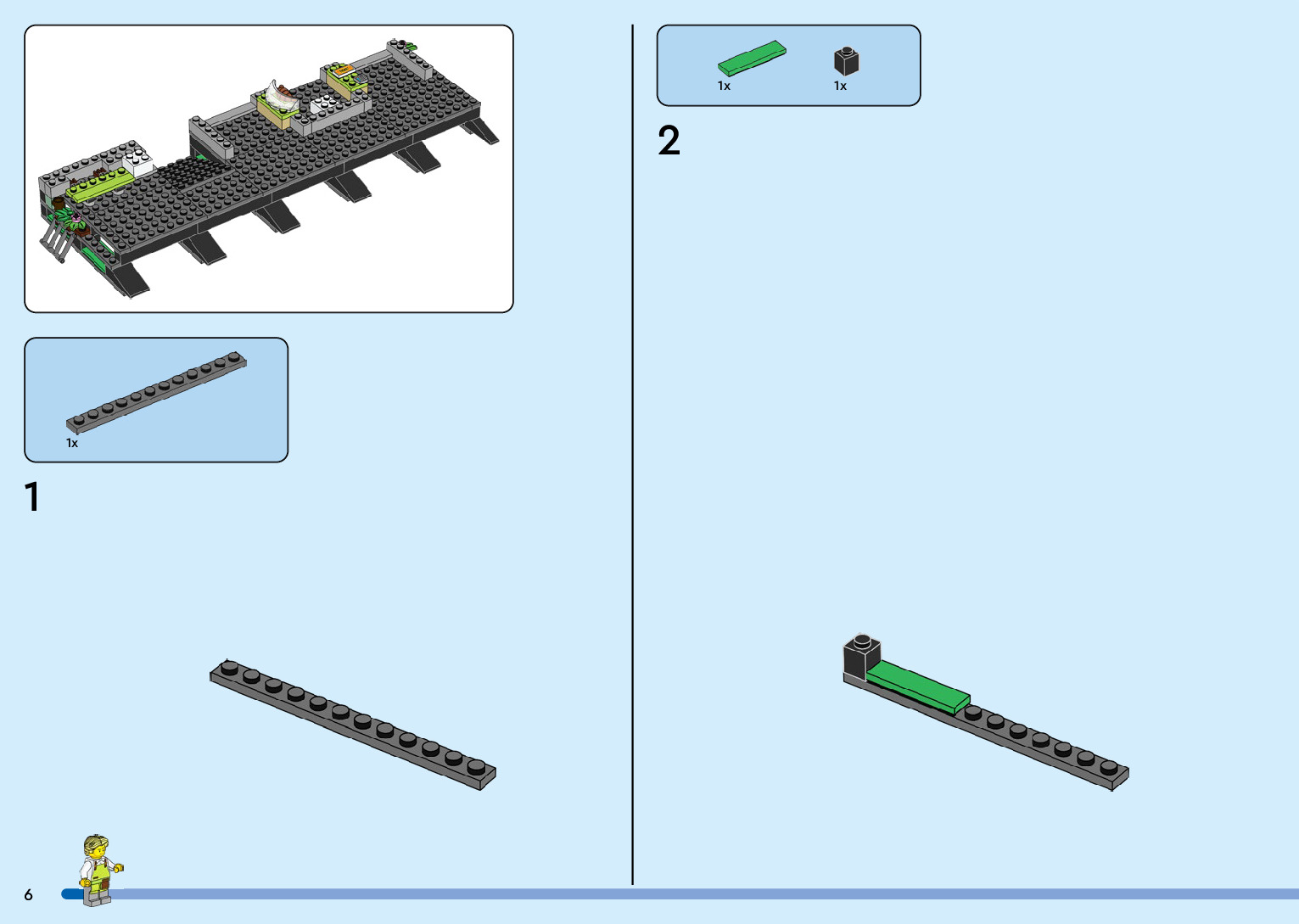 1x

1

1x

1x

2

6