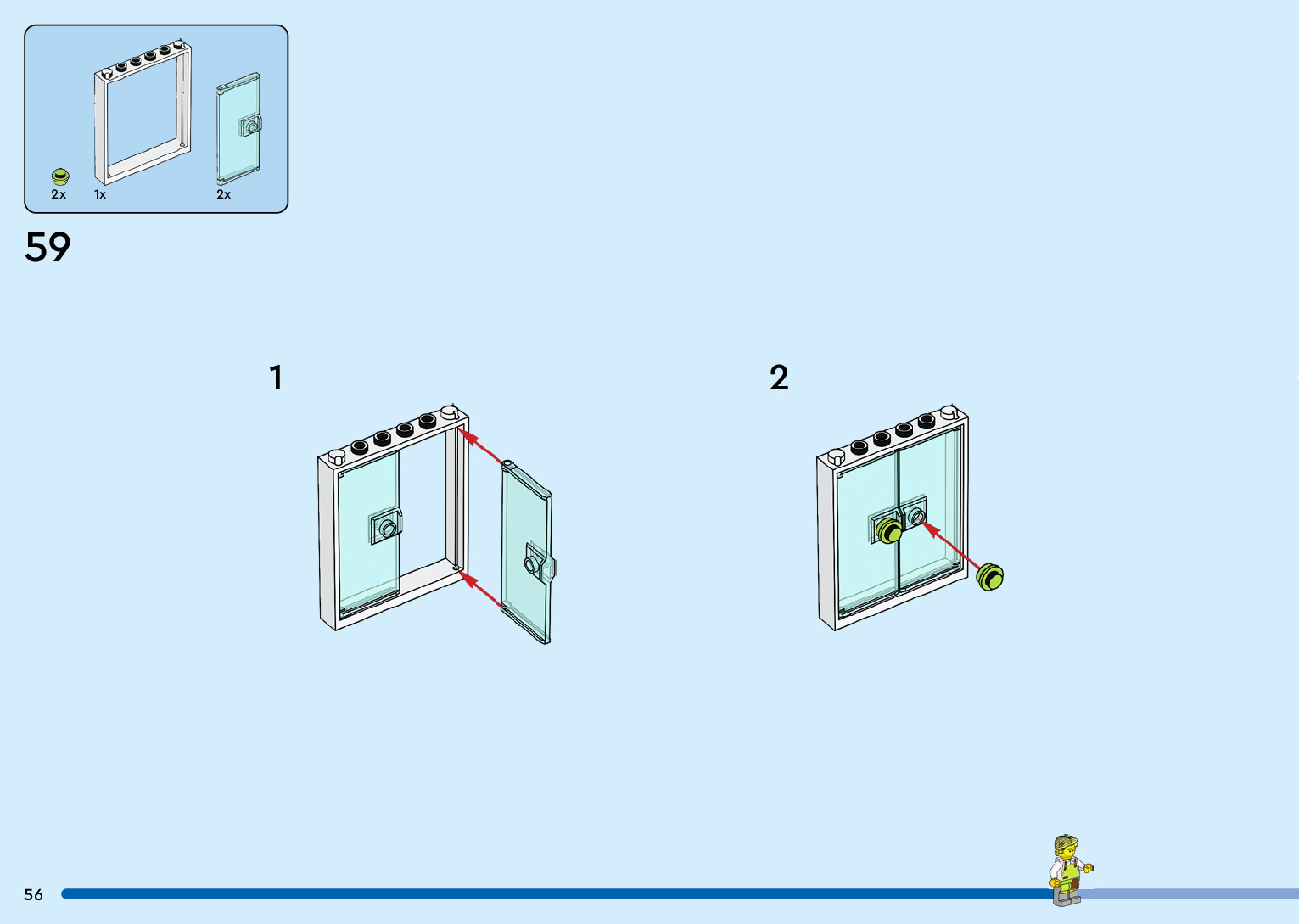 2x 1x 2x

59

1

2

56