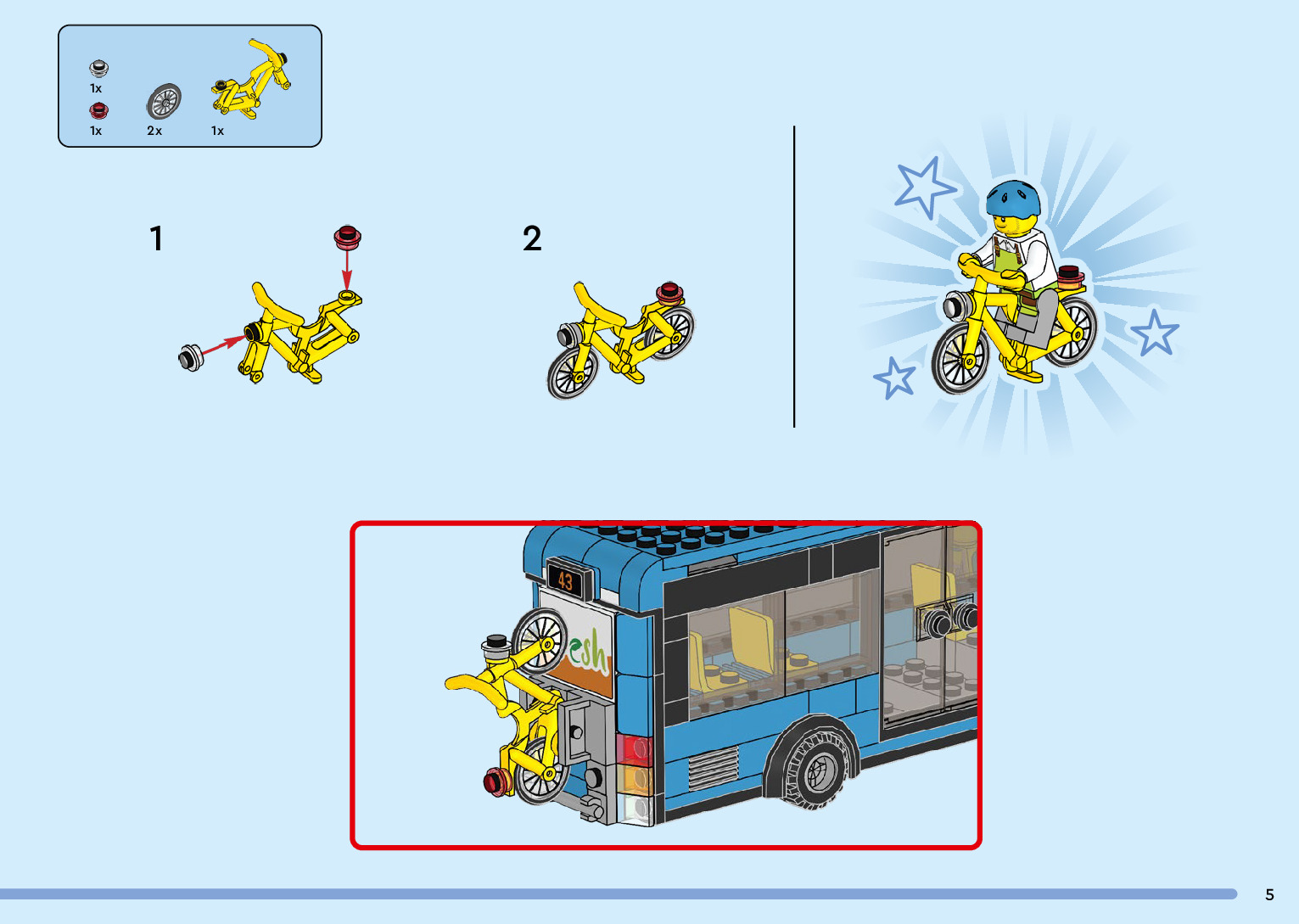 1x
1x
2x
1x

1

2

43
esh

5