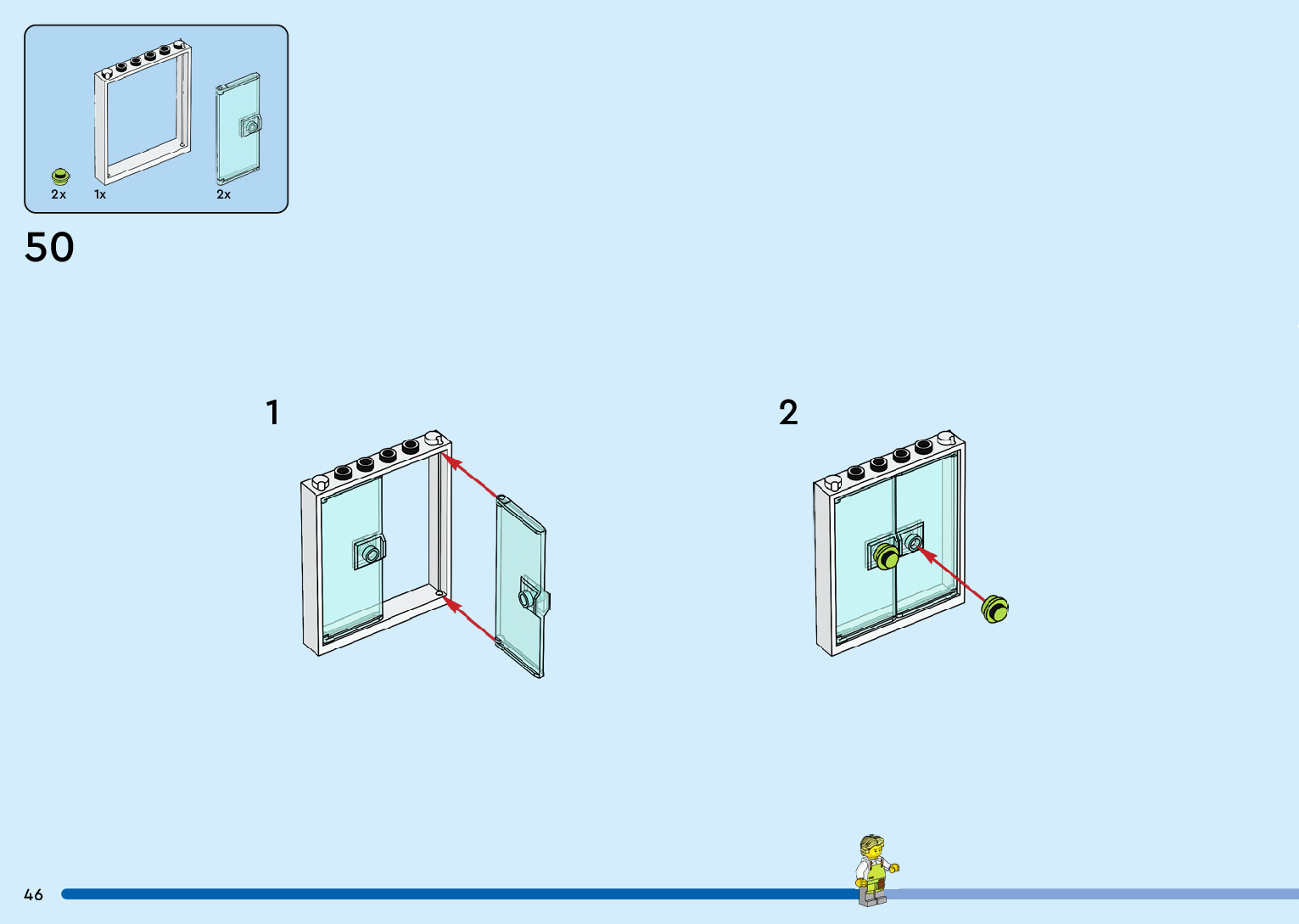 2x 1x 2x

50

1

2

46