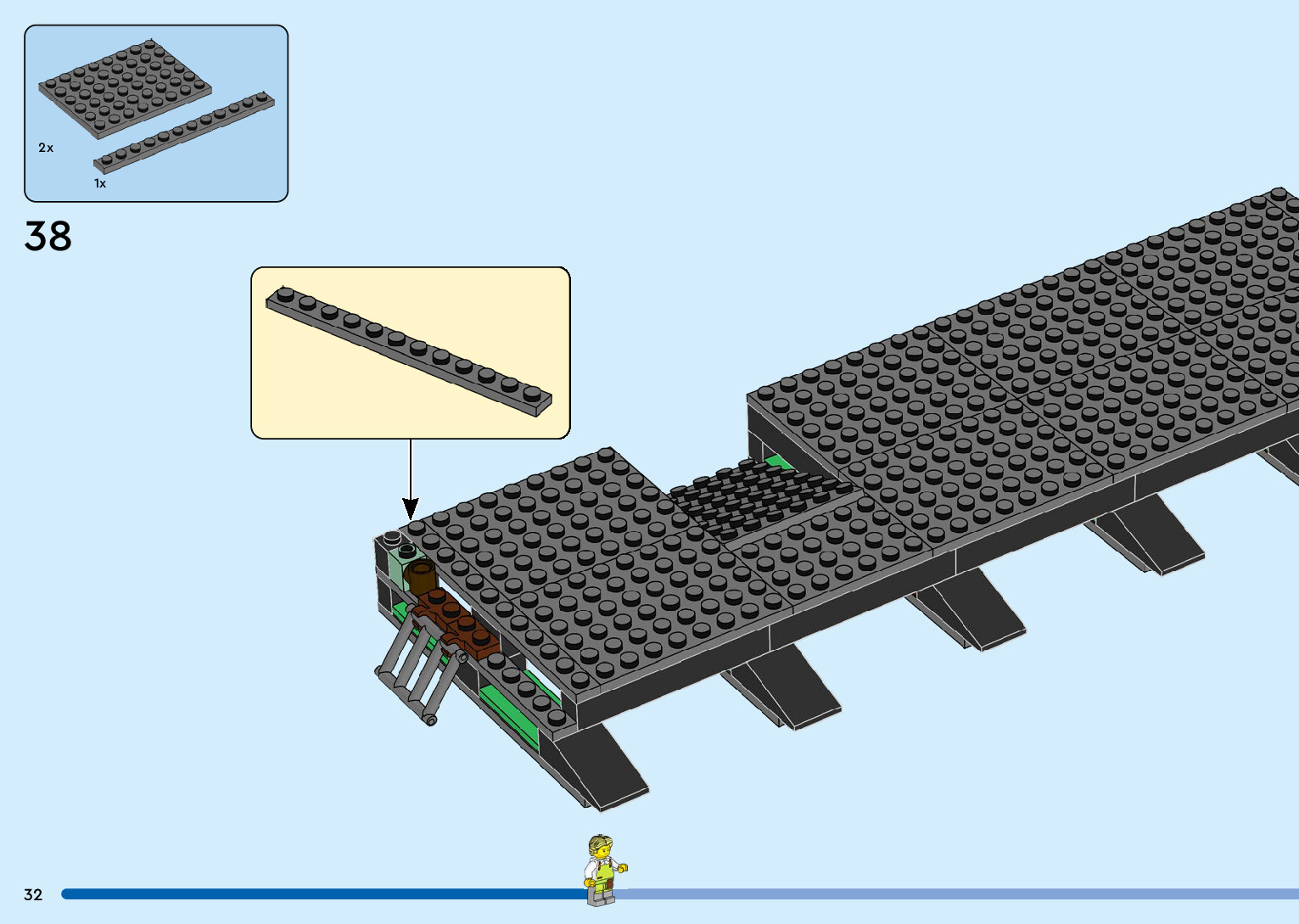 2x

1x

38

32