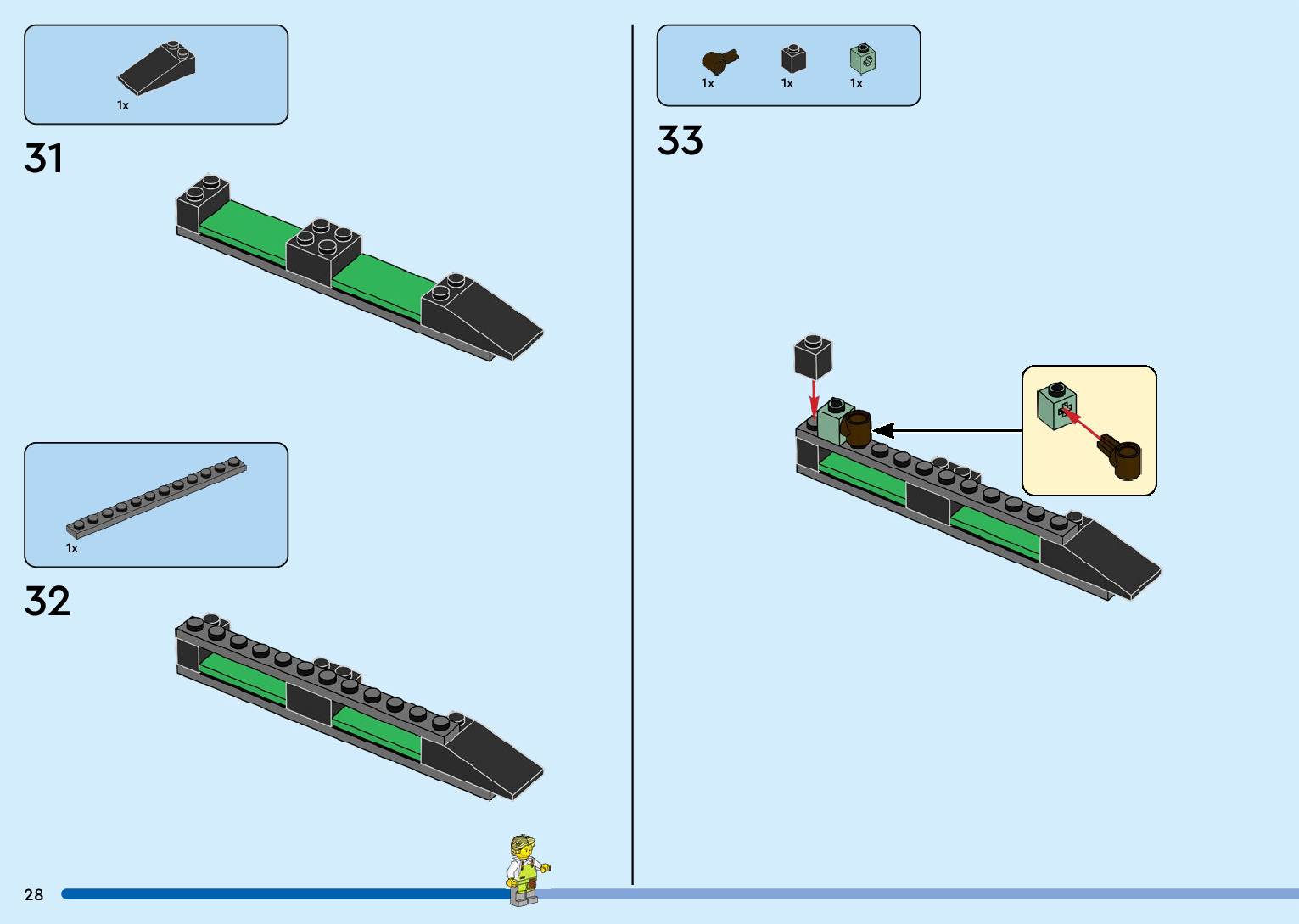 1x

31

1x

32

1x 1x 1x

33

28