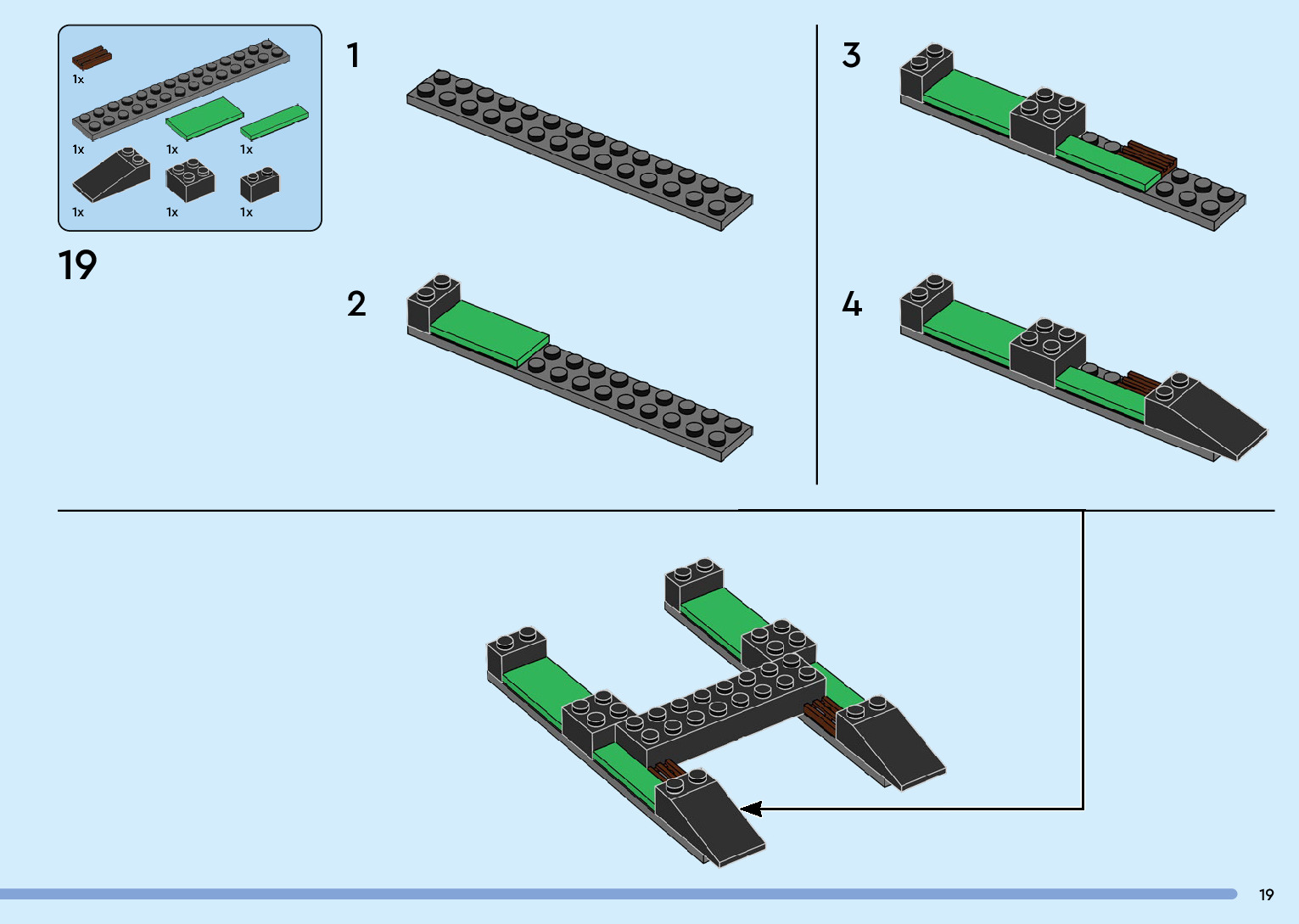 1x

1x 1x 1x

1x 1x 1x

19

1

2

3

4

19