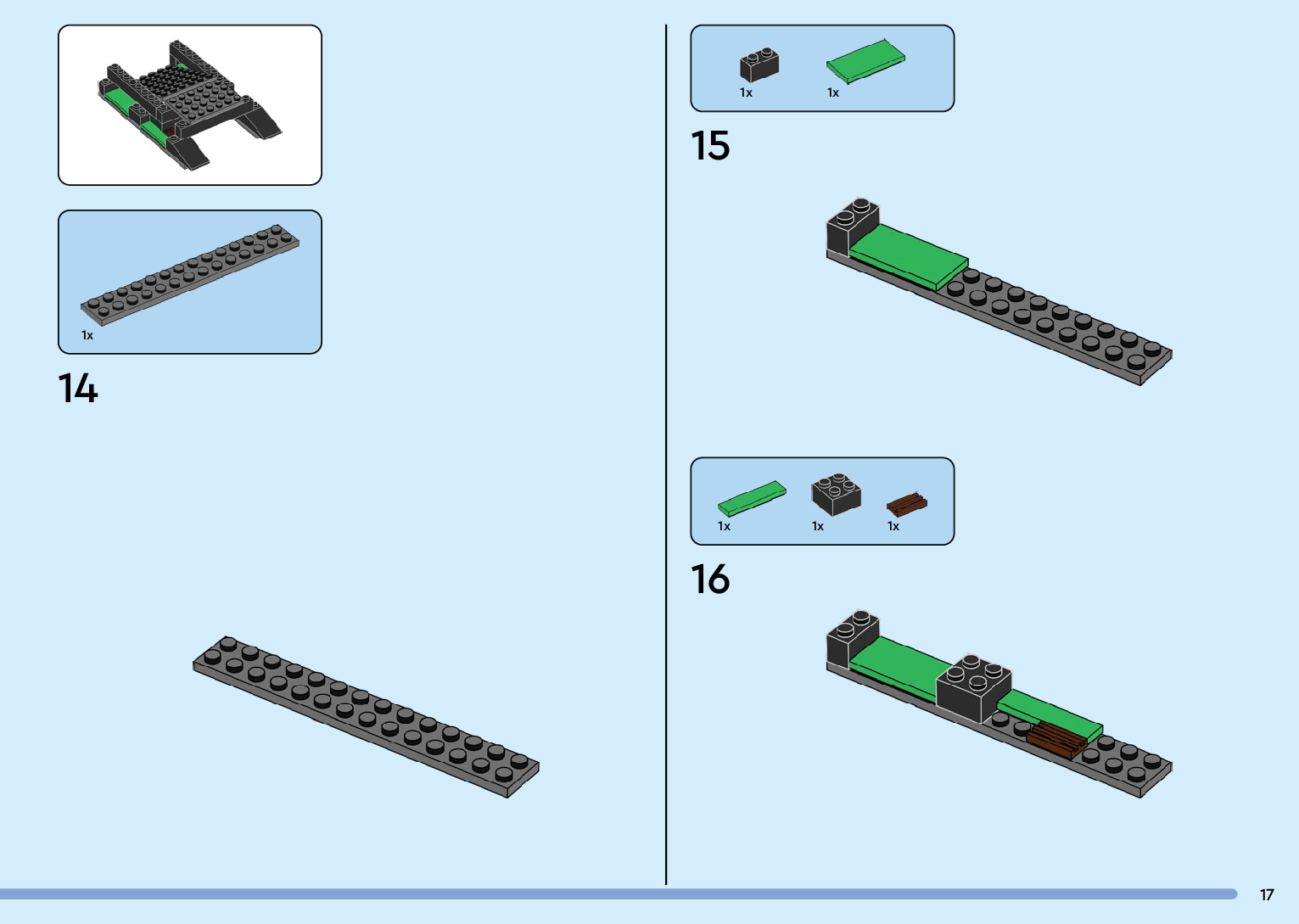 1x

14

1x 1x

15

1x 1x 1x

16

17