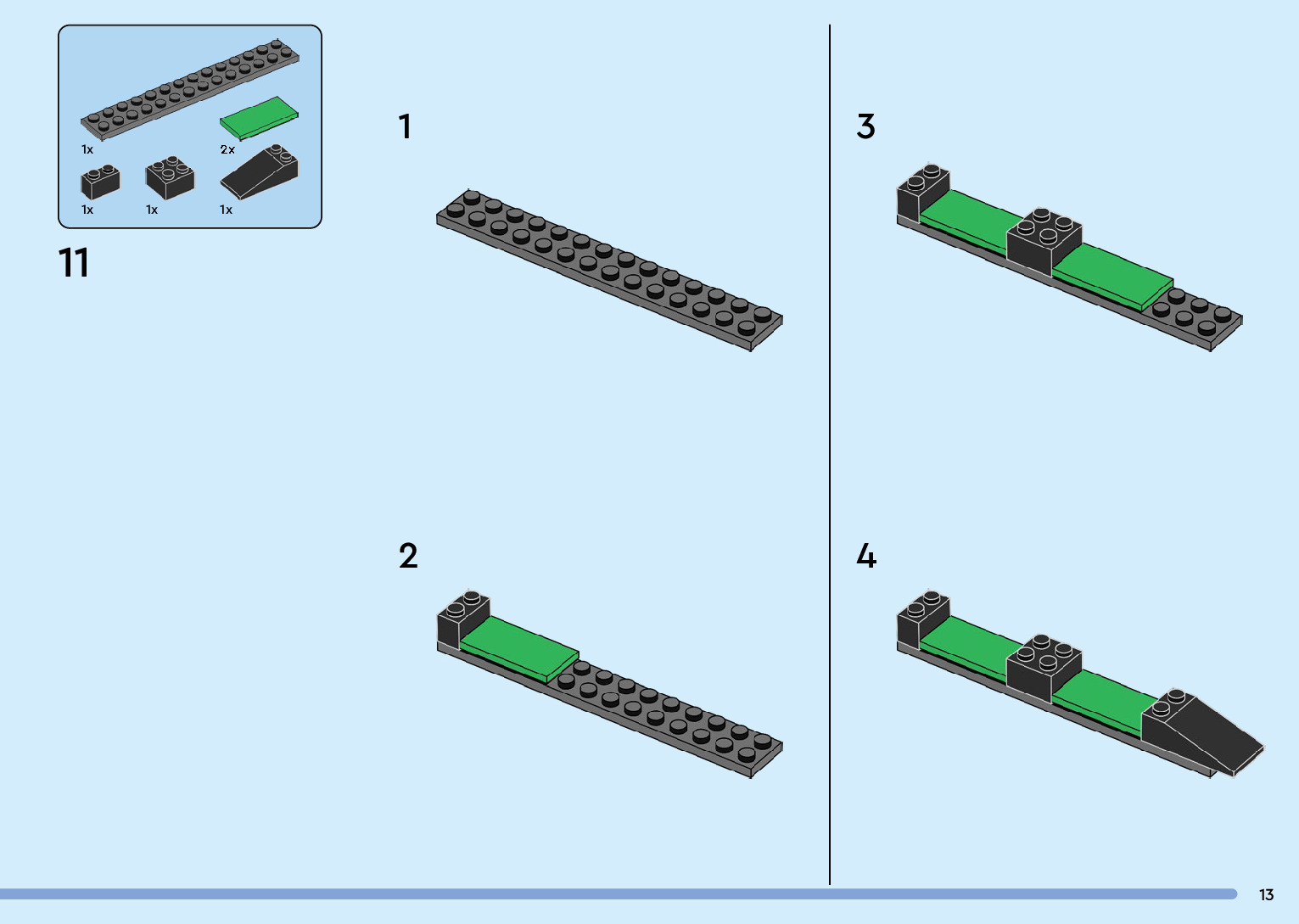 1x

2x

1x

1x

1x

11

1

2

3

4

13