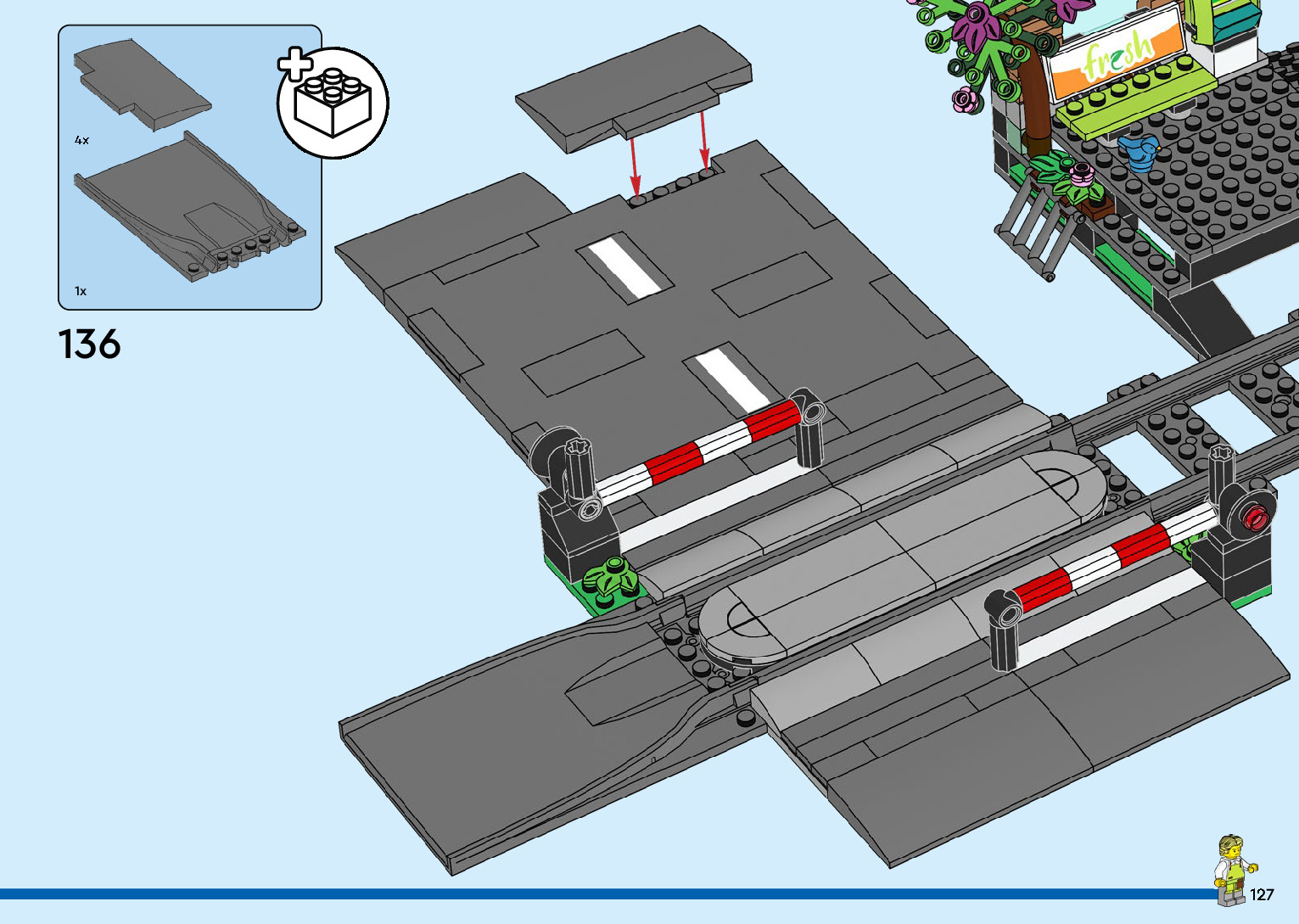 4x

1x

136

fresh

127