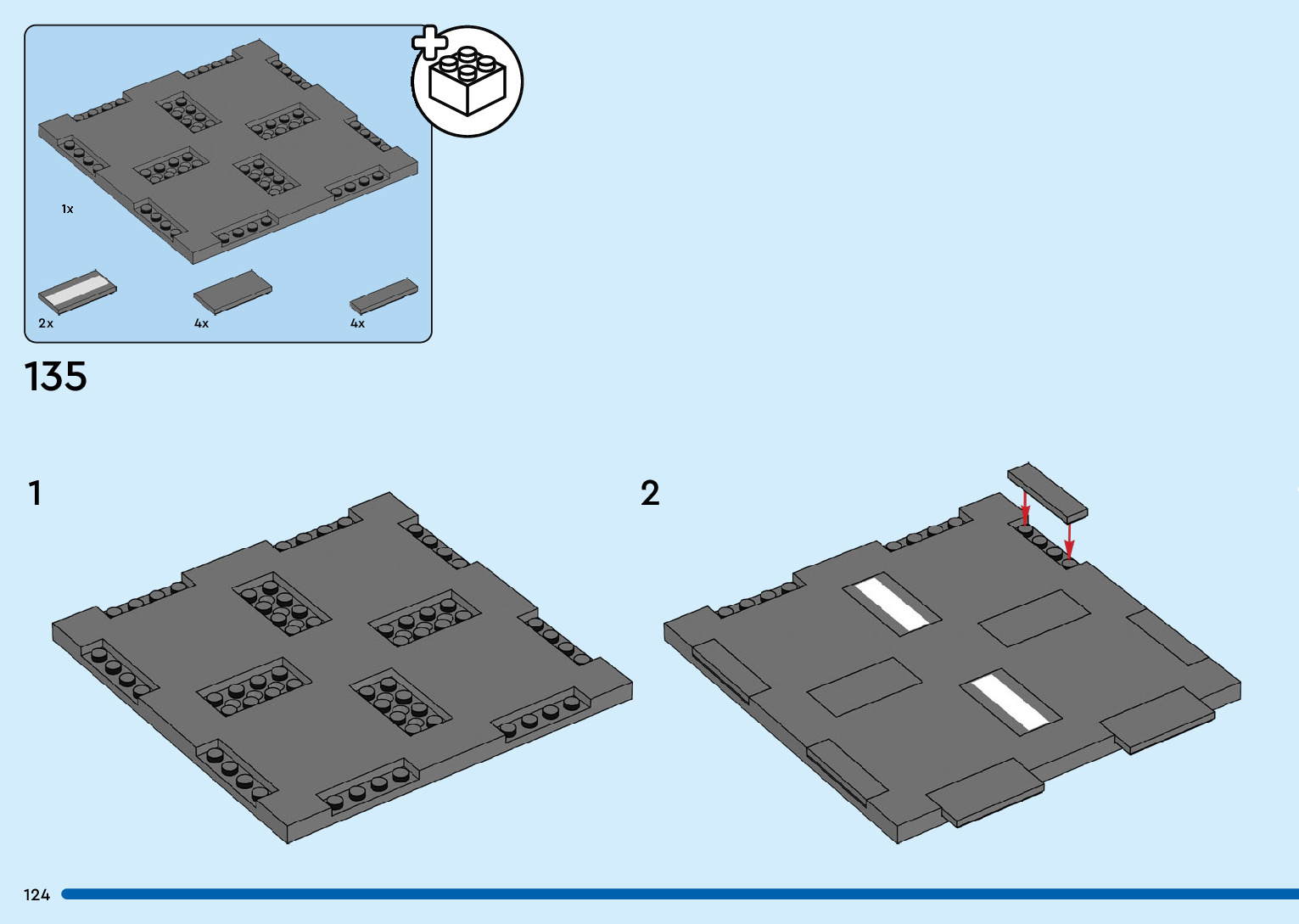 1x

2x

4x

4x

135

1

2

124