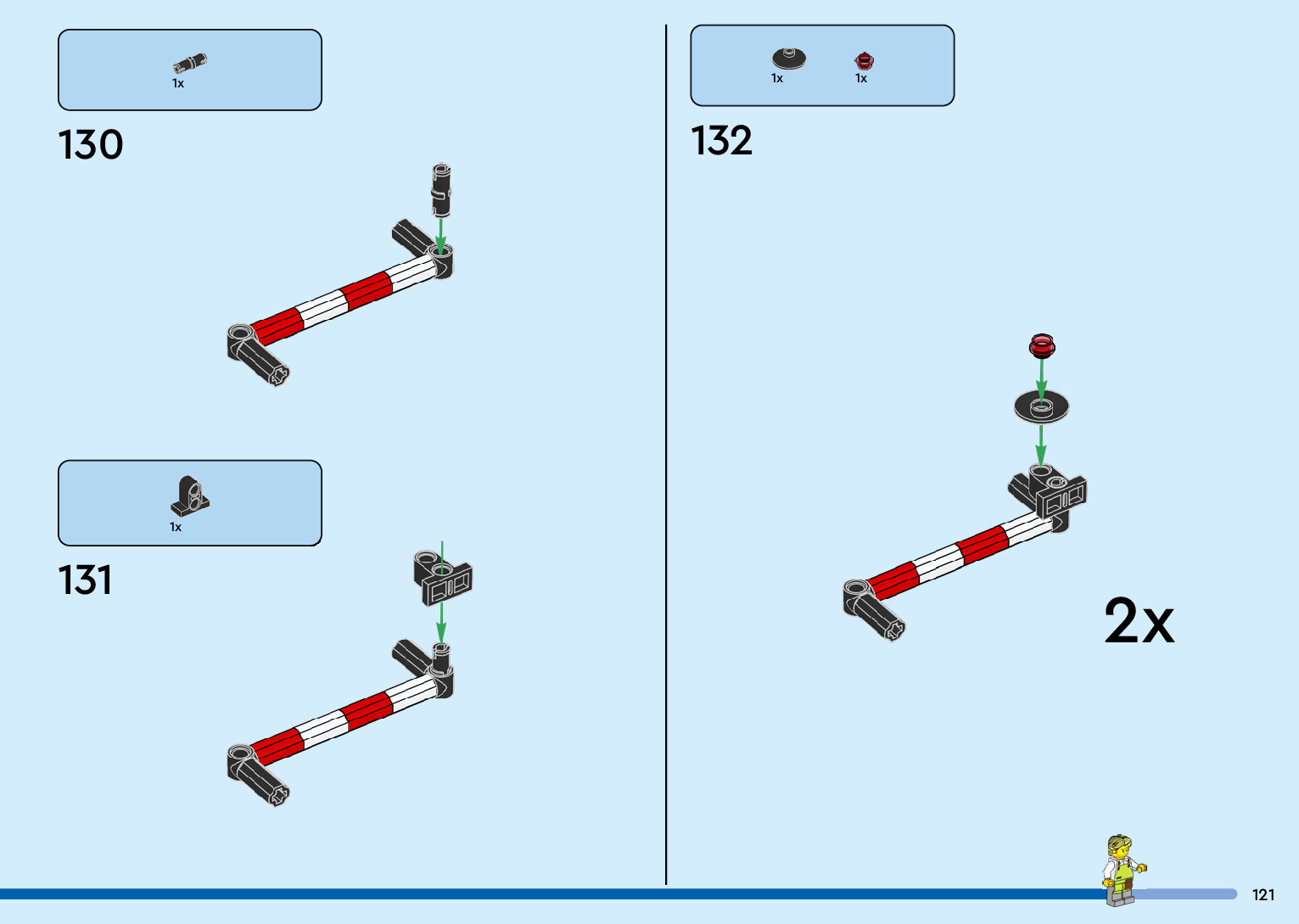 1x

130

1x

131

1x 1x

132

2x

121