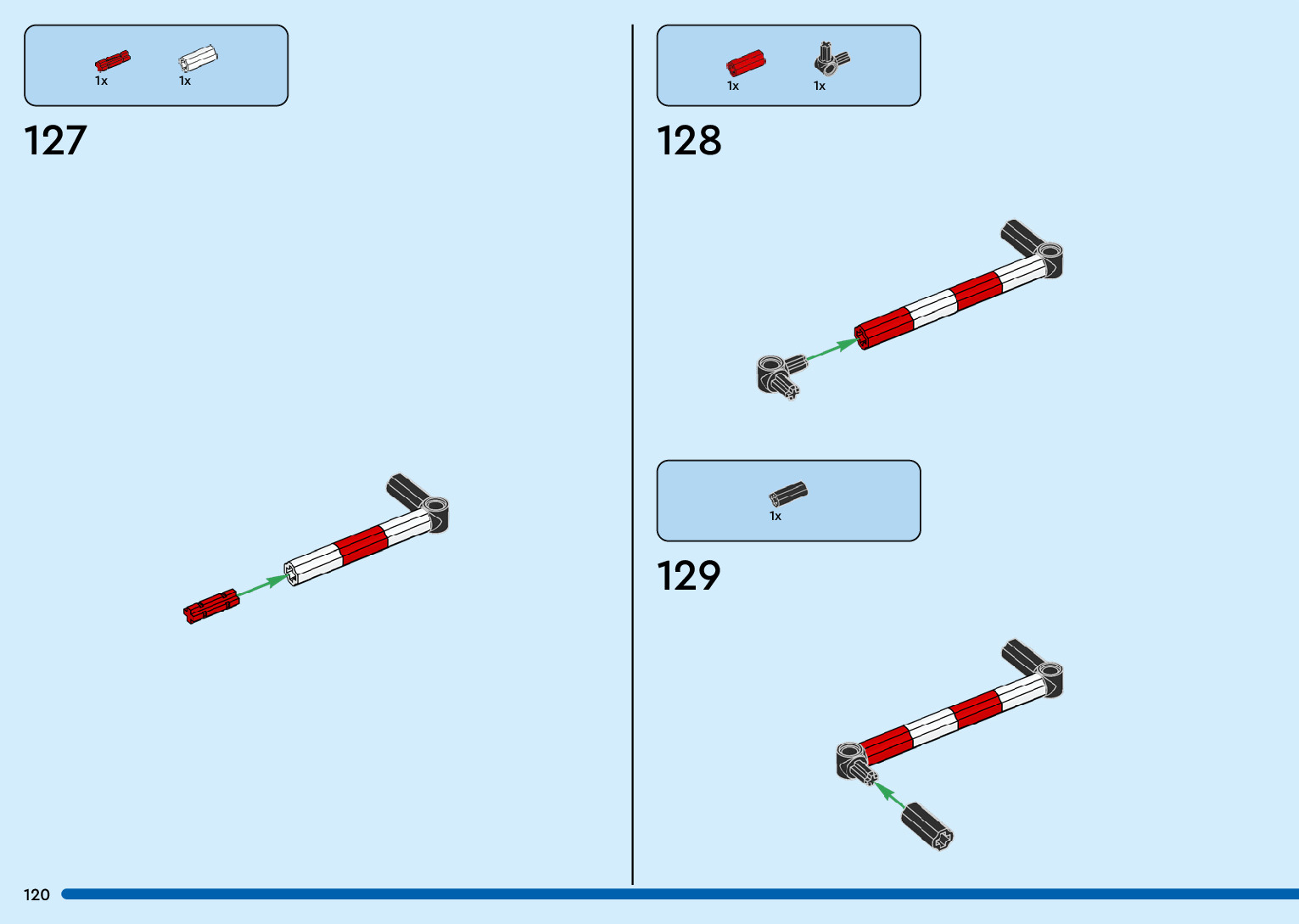 1x
1x

127

1x
1x

128

1x

129

120