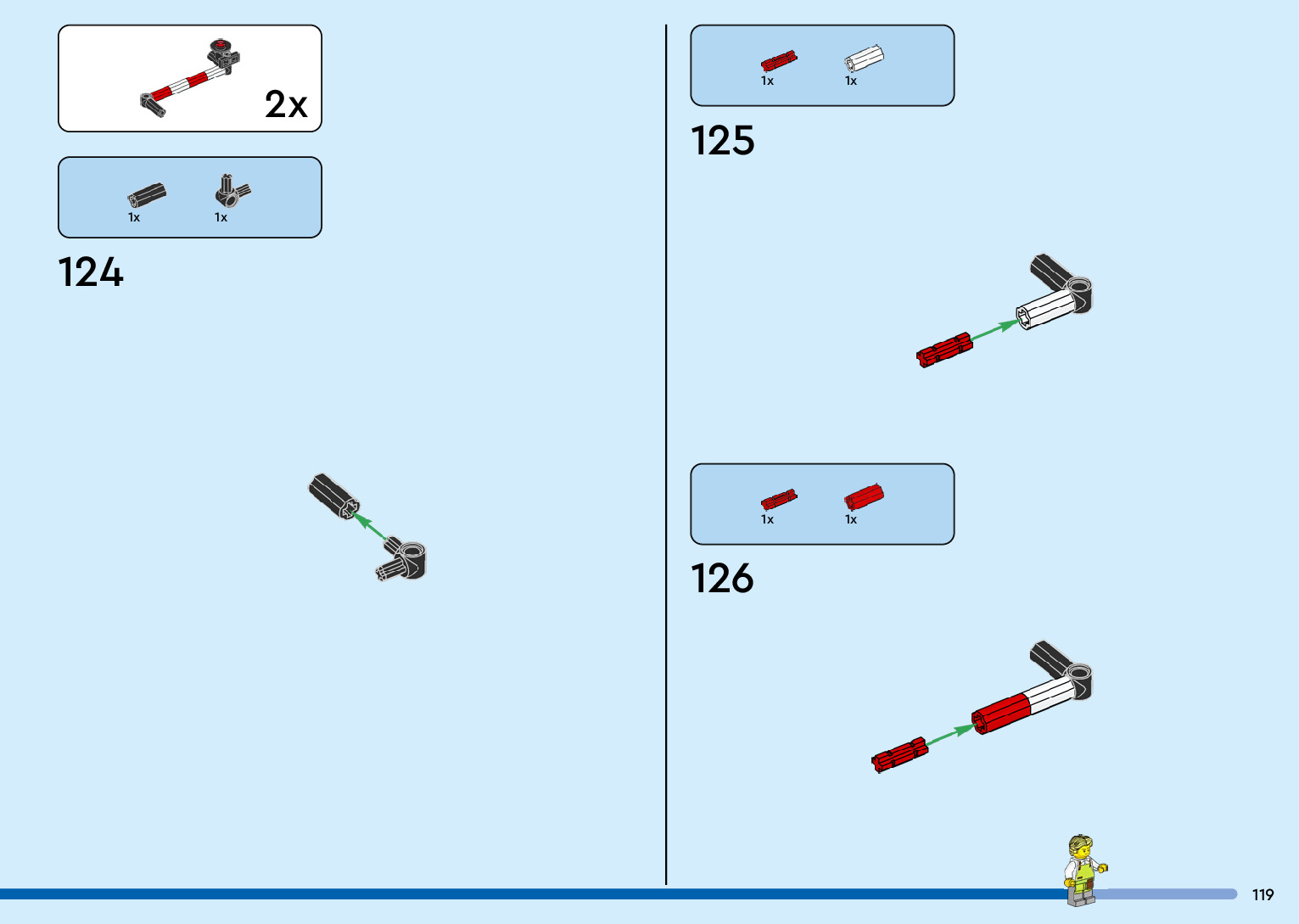 2x

1x 1x

124

1x 1x

125

1x 1x

126

119