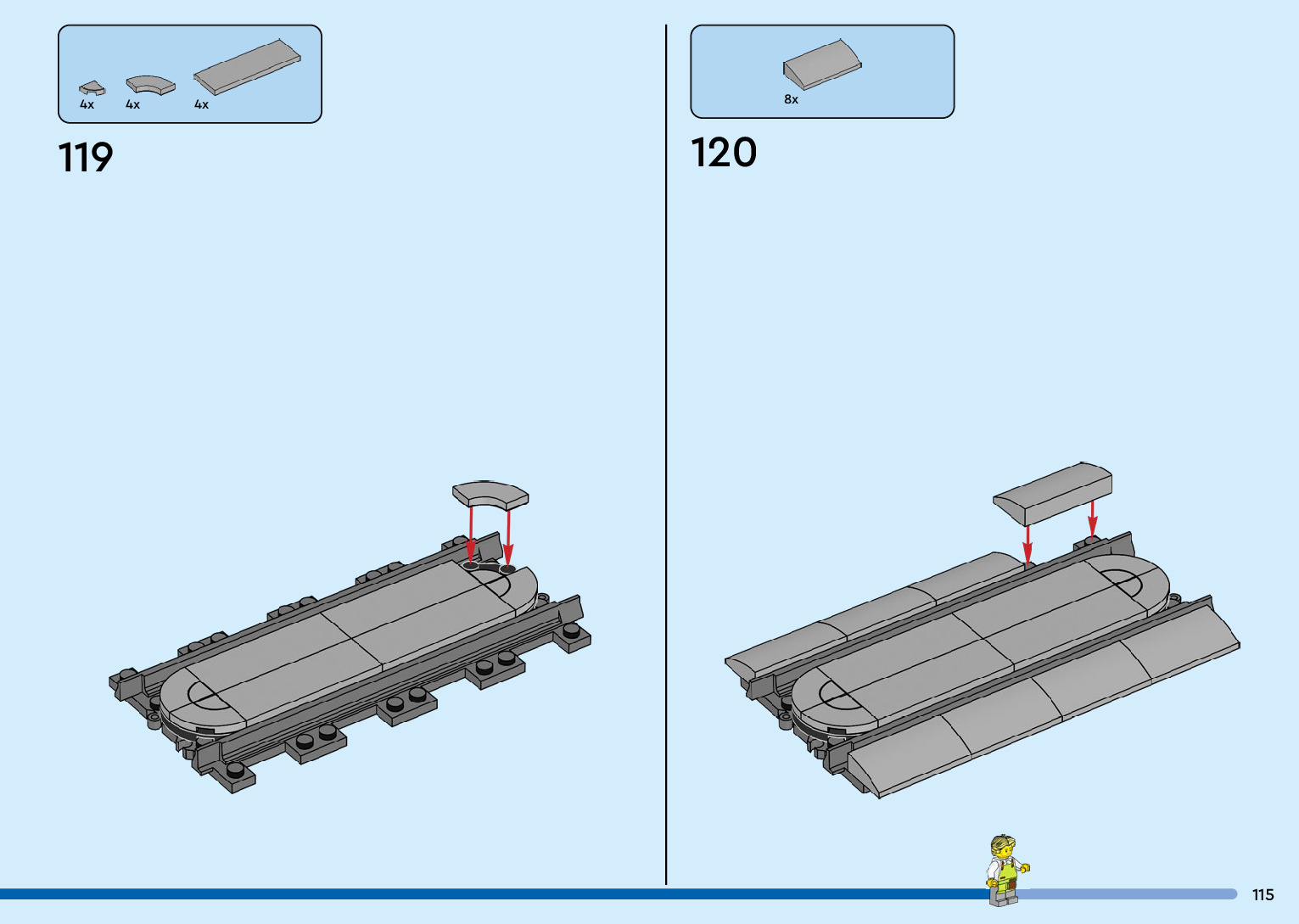 4x 4x 4x

119

8x

120

115