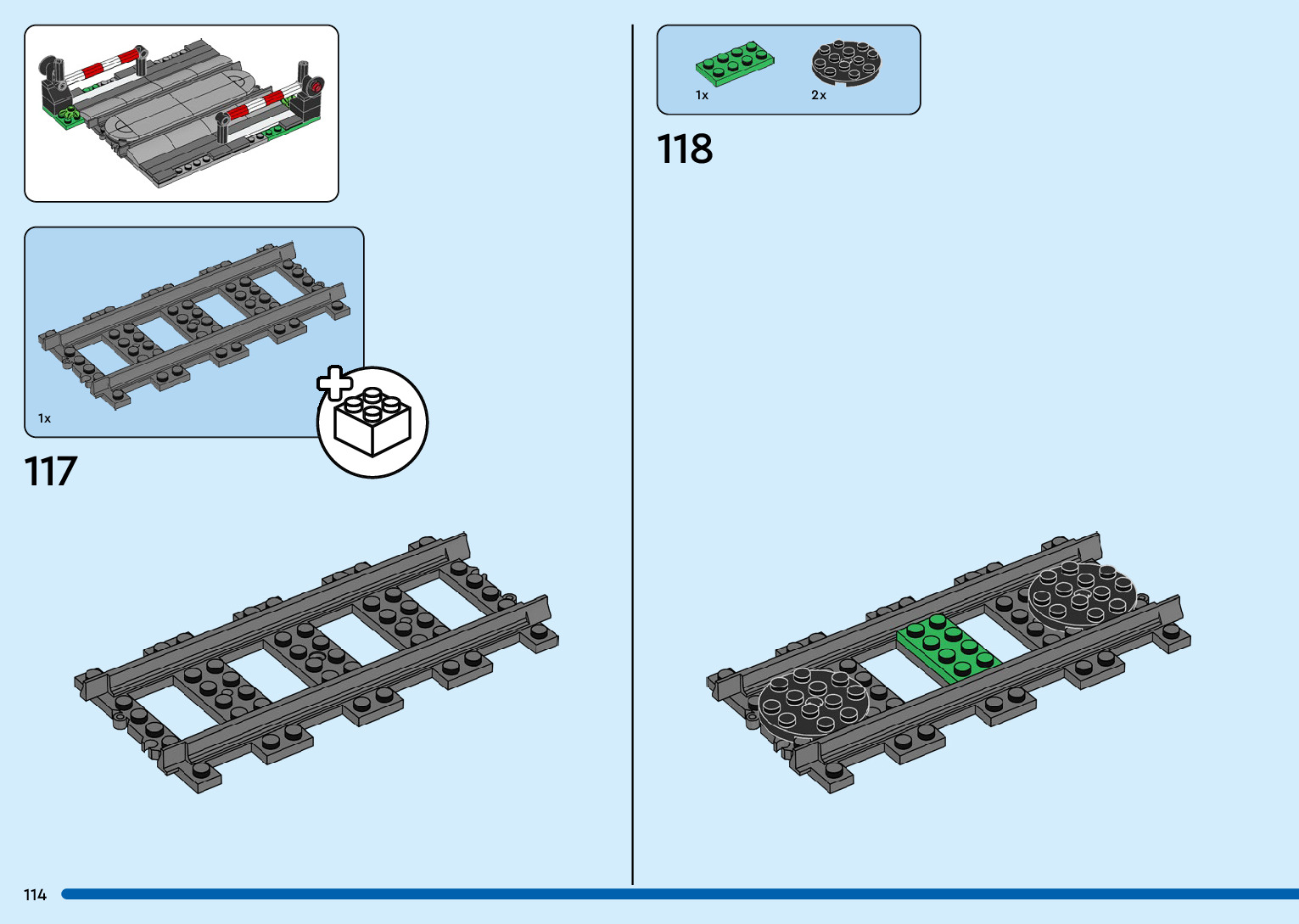 1x

117

1x 2x

118

114