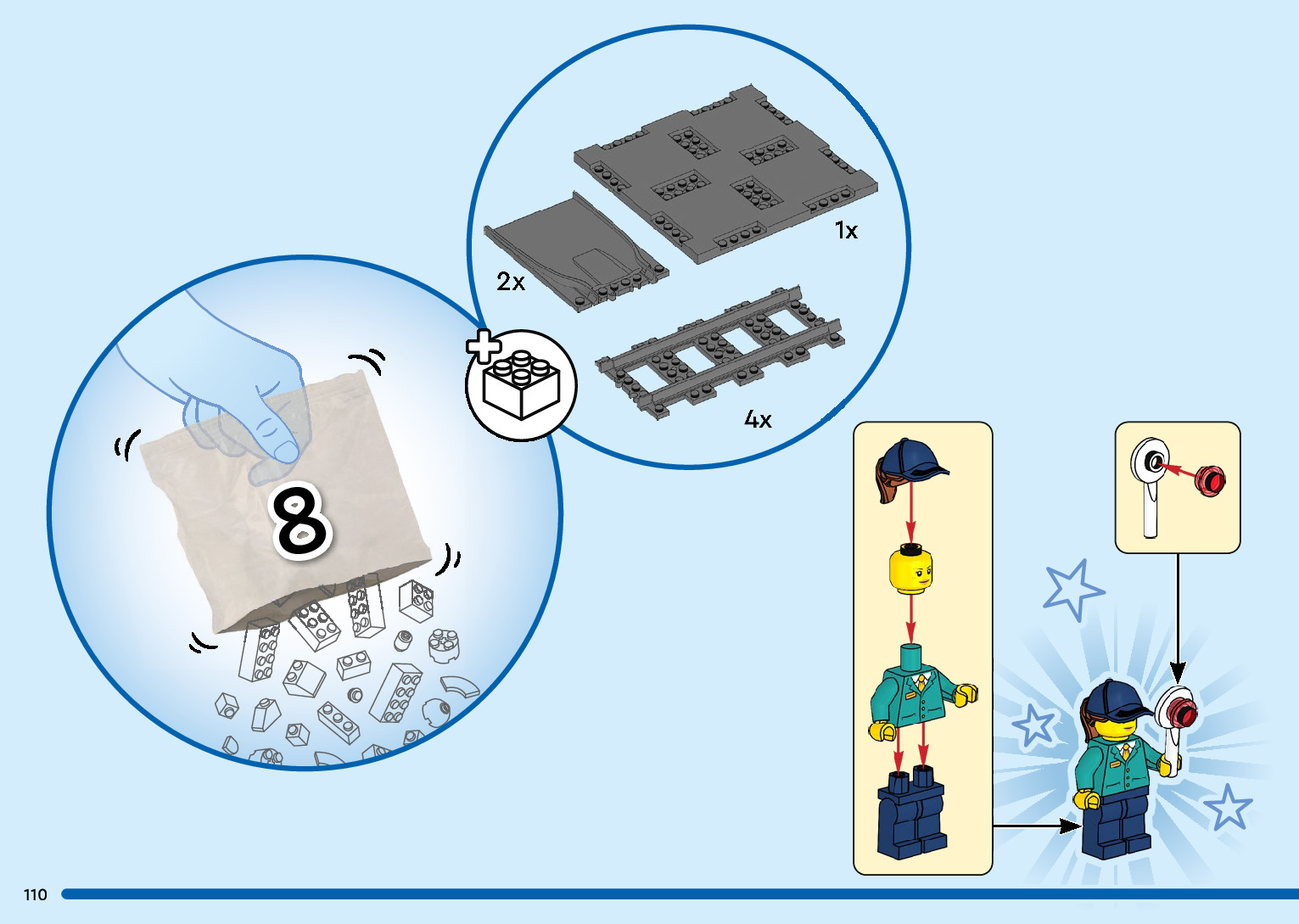 8

2x

1x

4x

110