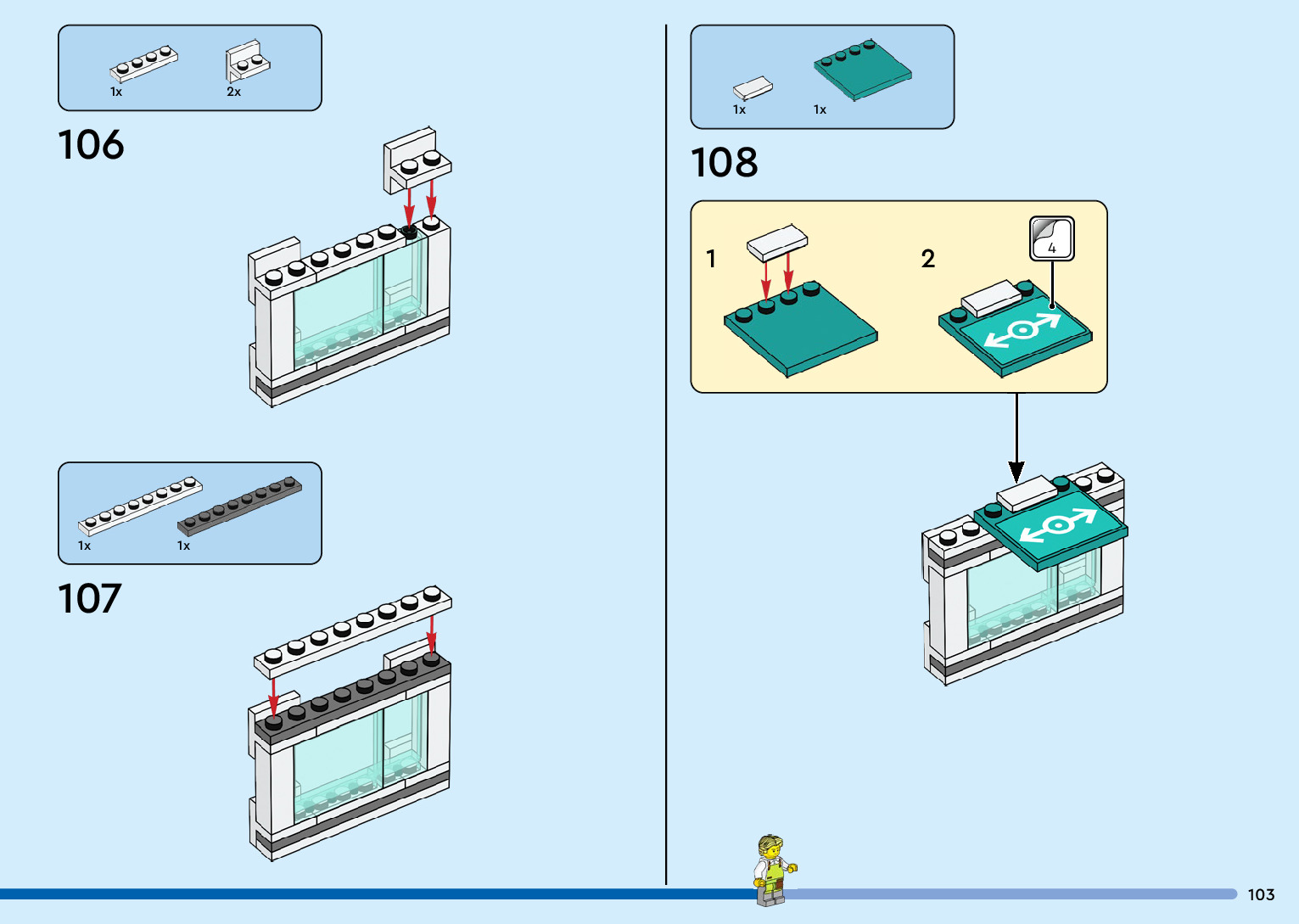 1x 2x

106

1x 1x

107

1x 1x

108

1

2

4

103