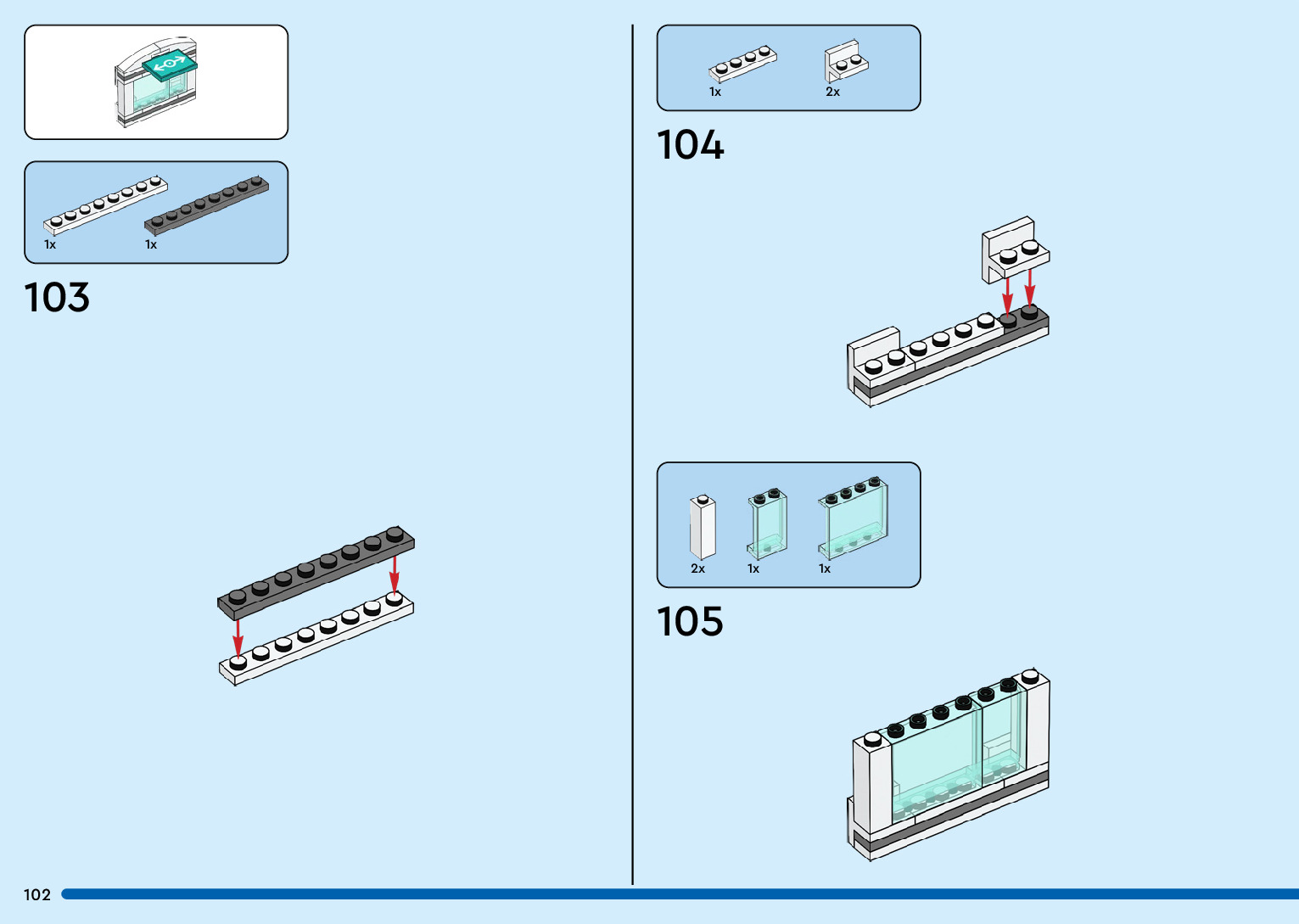 1x 1x

103

1x 2x

104

2x 1x 1x

105

102