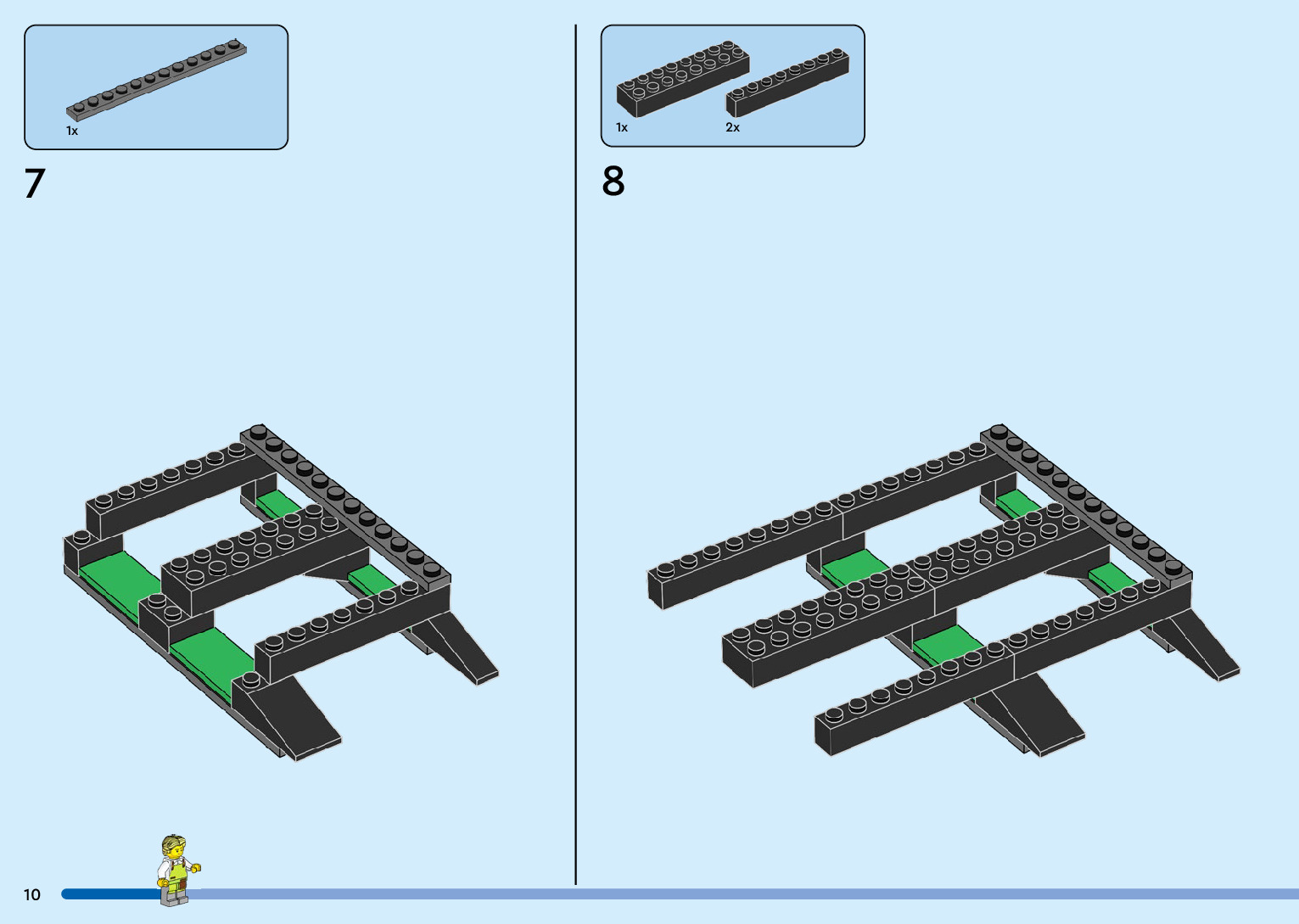 1x

7

1x 2x

8

10