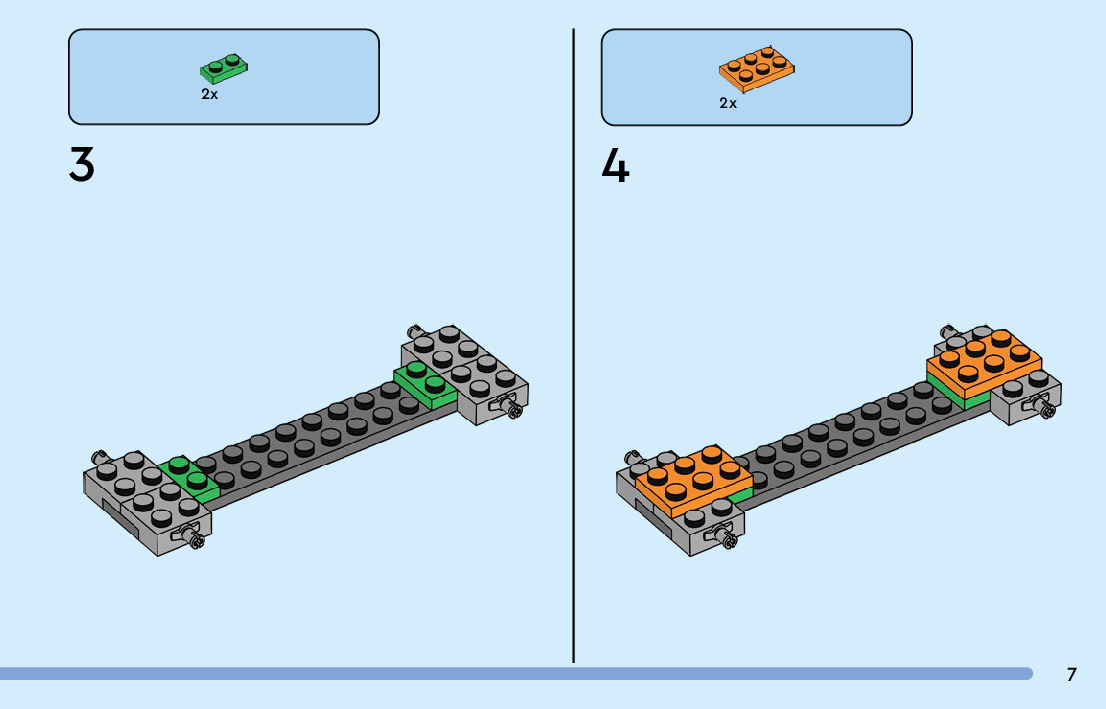 2x

3

2x

4

7