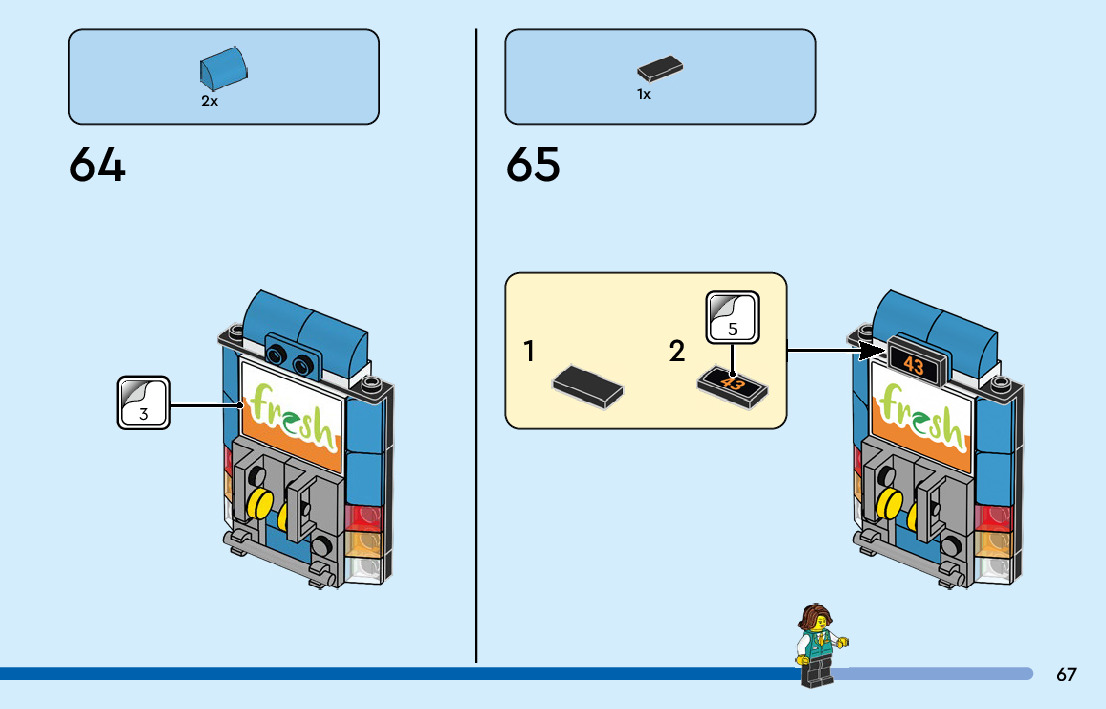 2x

64

3

fresh

1x

65

1

2

5

43

43

fresh

67