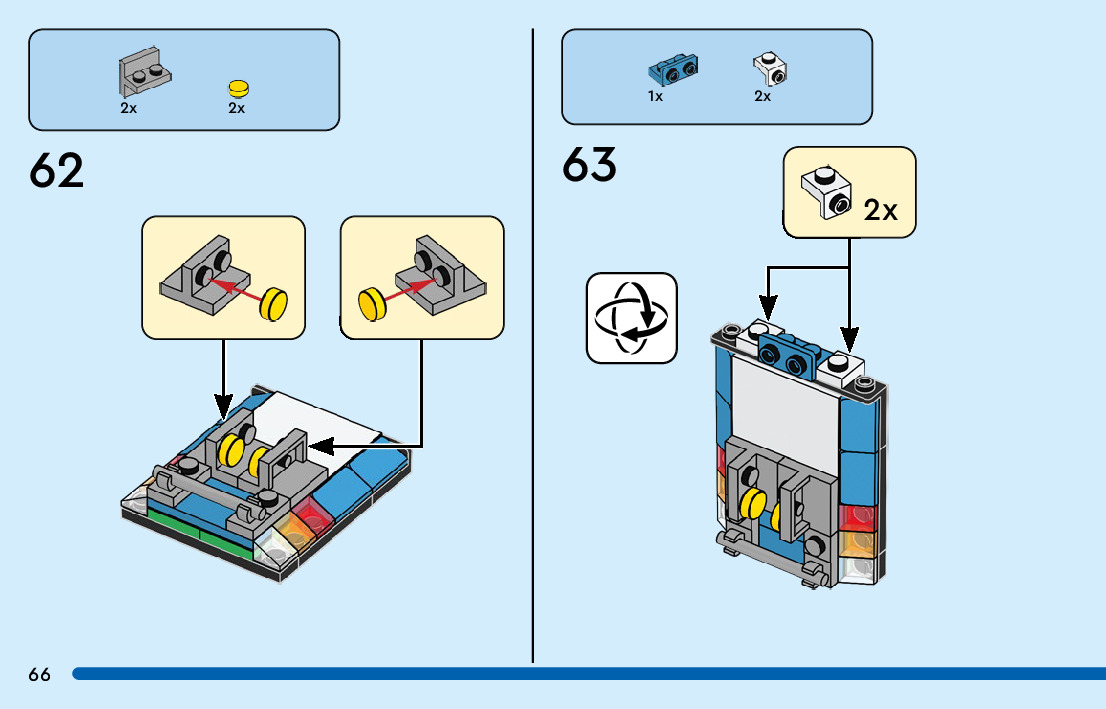 2x

2x

62

1x

2x

63

2x

66