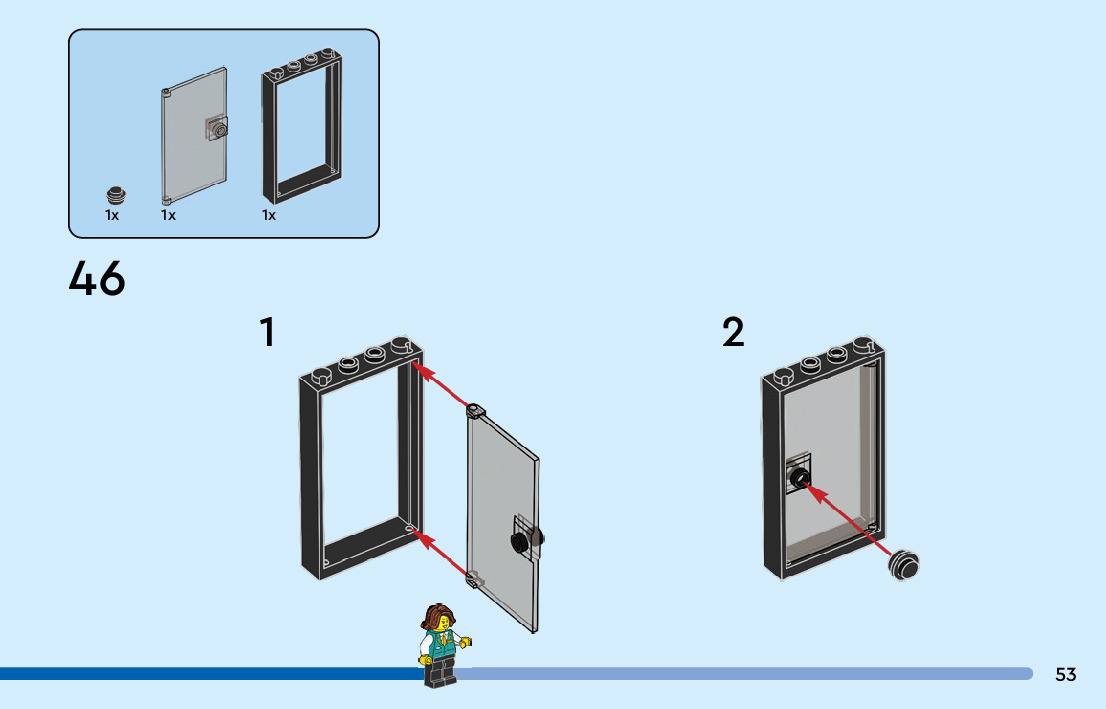 1x 1x 1x

46

1

2

53