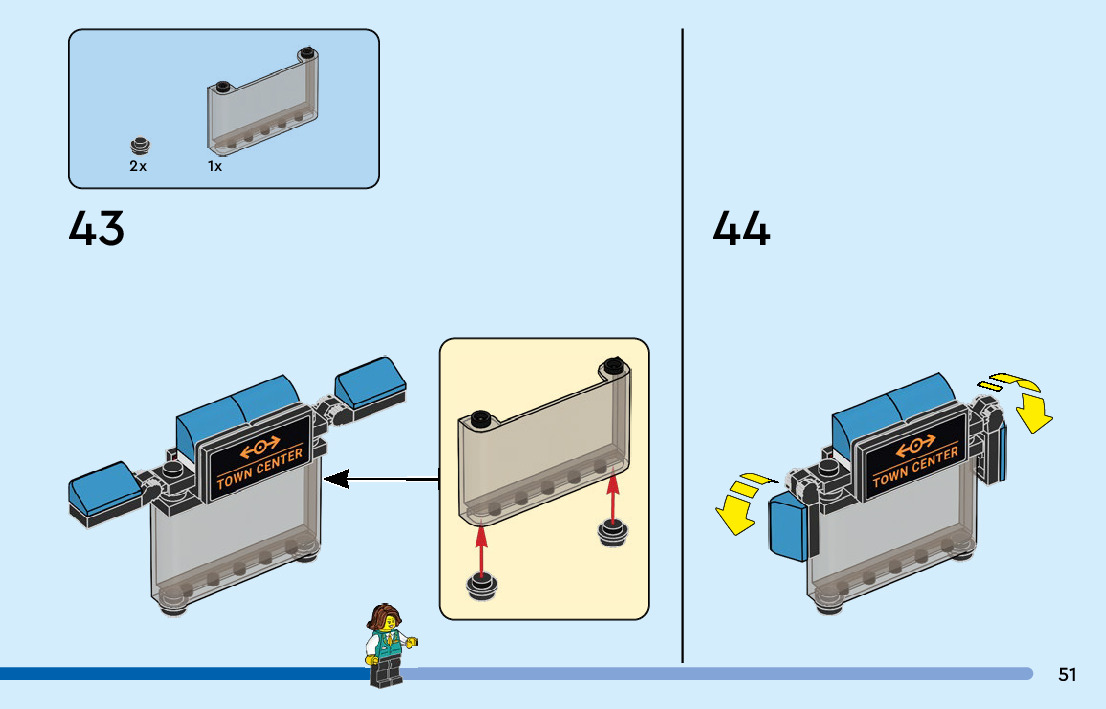 2x

1x

43

TOWN CENTER

44

TOWN CENTER

51