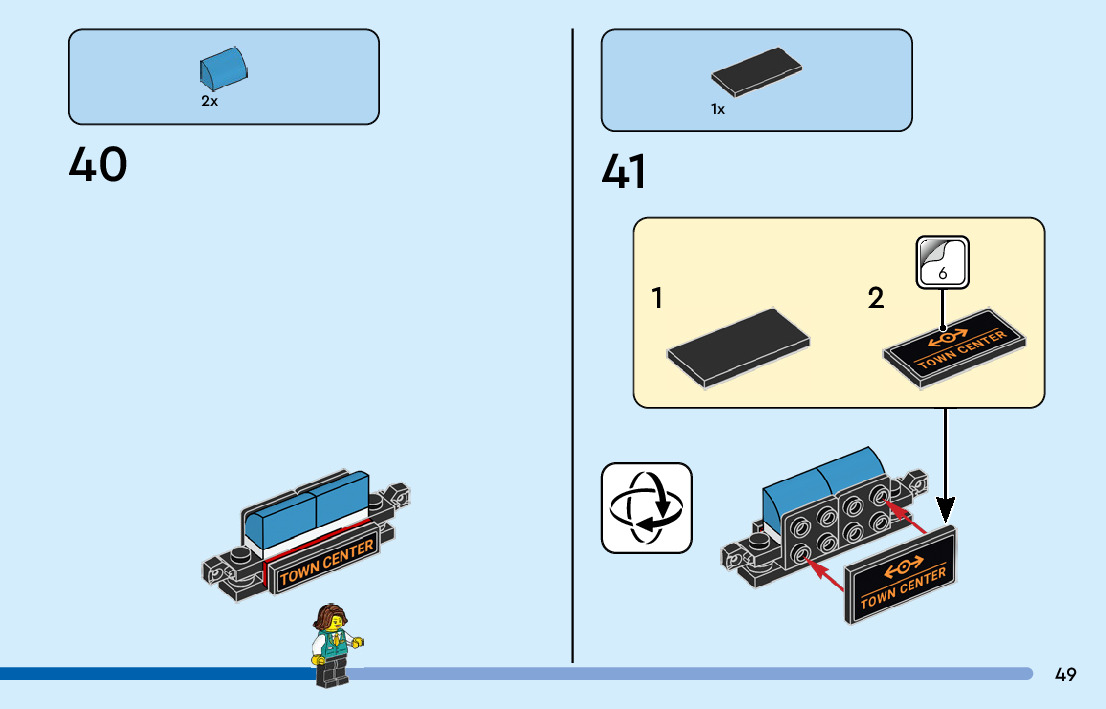 2x

40

TOWN CENTER

1x

41

1

2

6

TOWN CENTER

TOWN CENTER

49