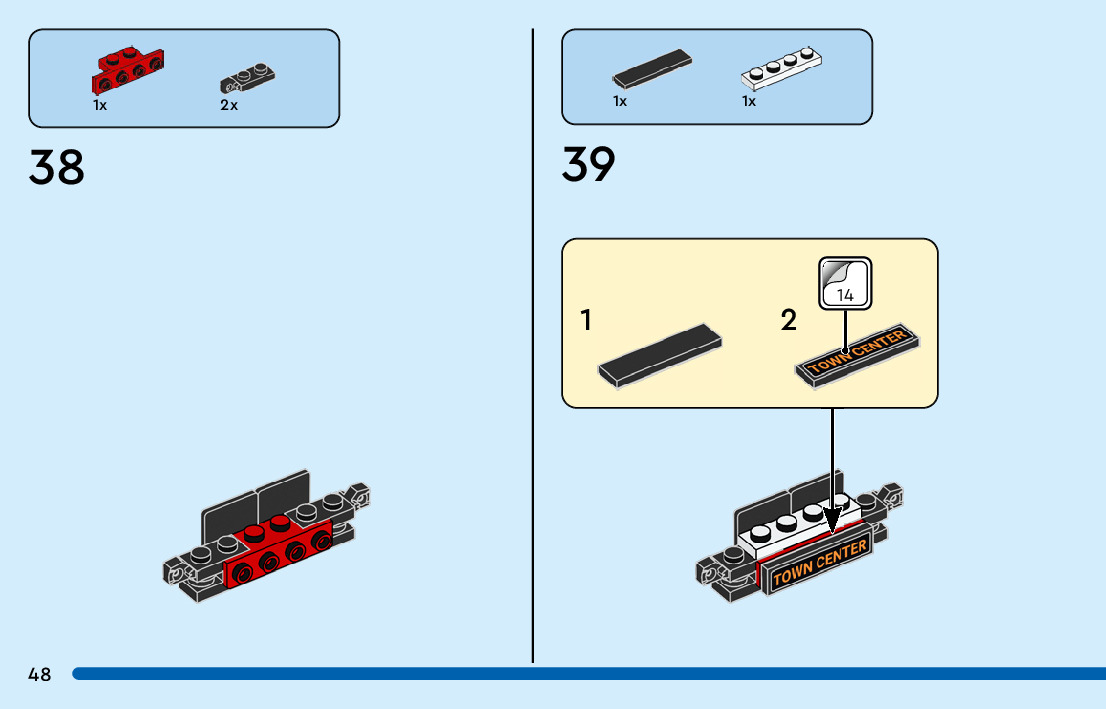 1x 2x

38

1x 1x

39

1

2

14

TOWN CENTER

TOWN CENTER

48