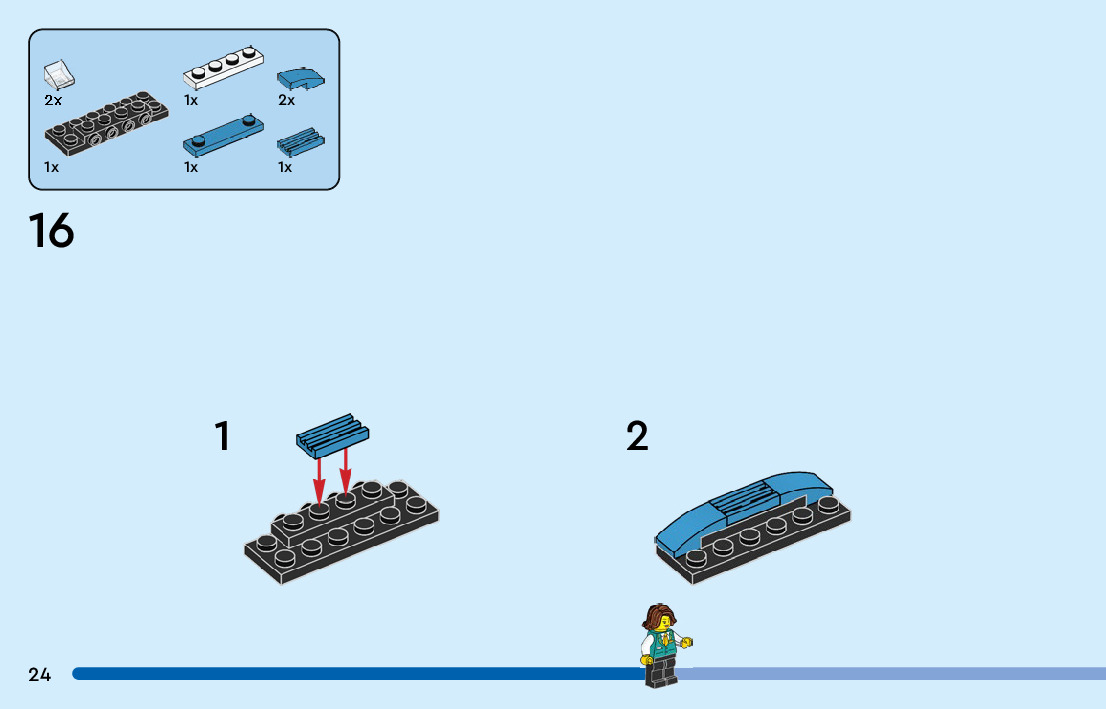 2x
1x
2x
1x
1x
1x

16

1

2

24