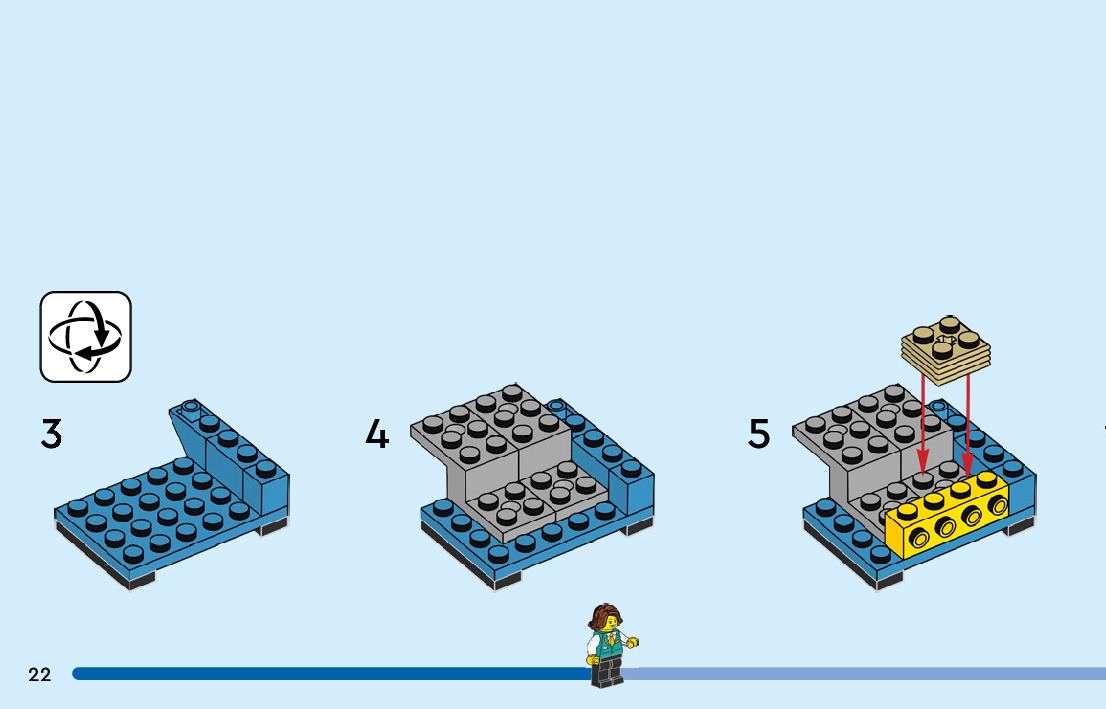 3

4

5

22