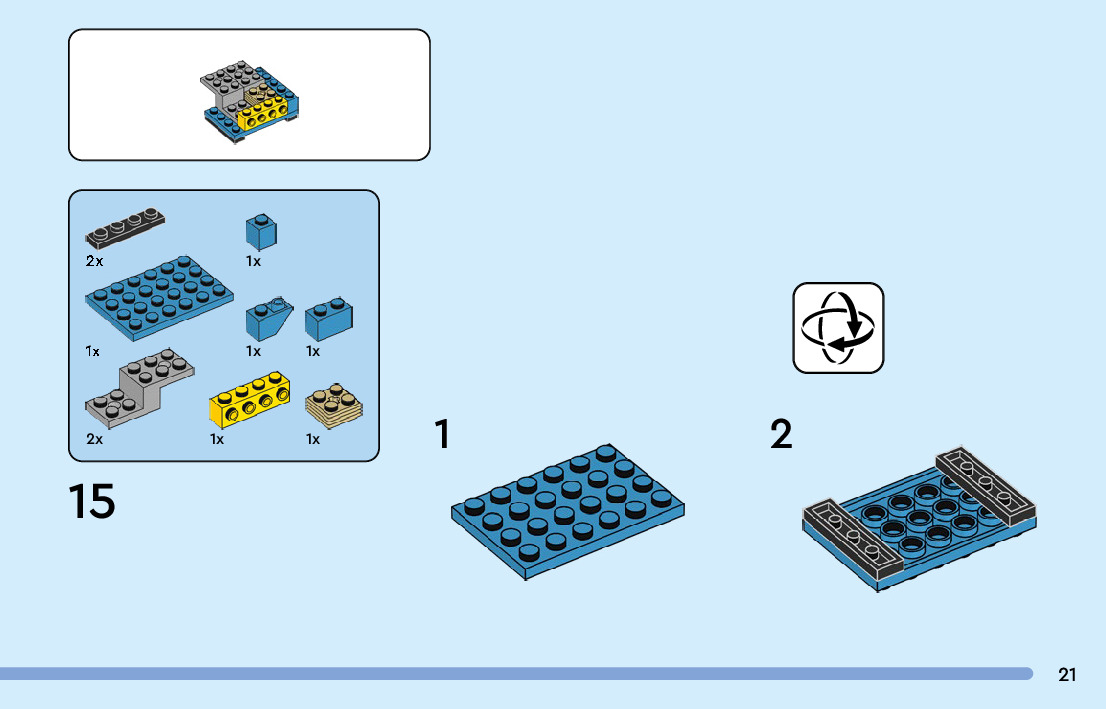 2x
1x
1x
1x
1x
2x
1x
1x

15

1

2

21