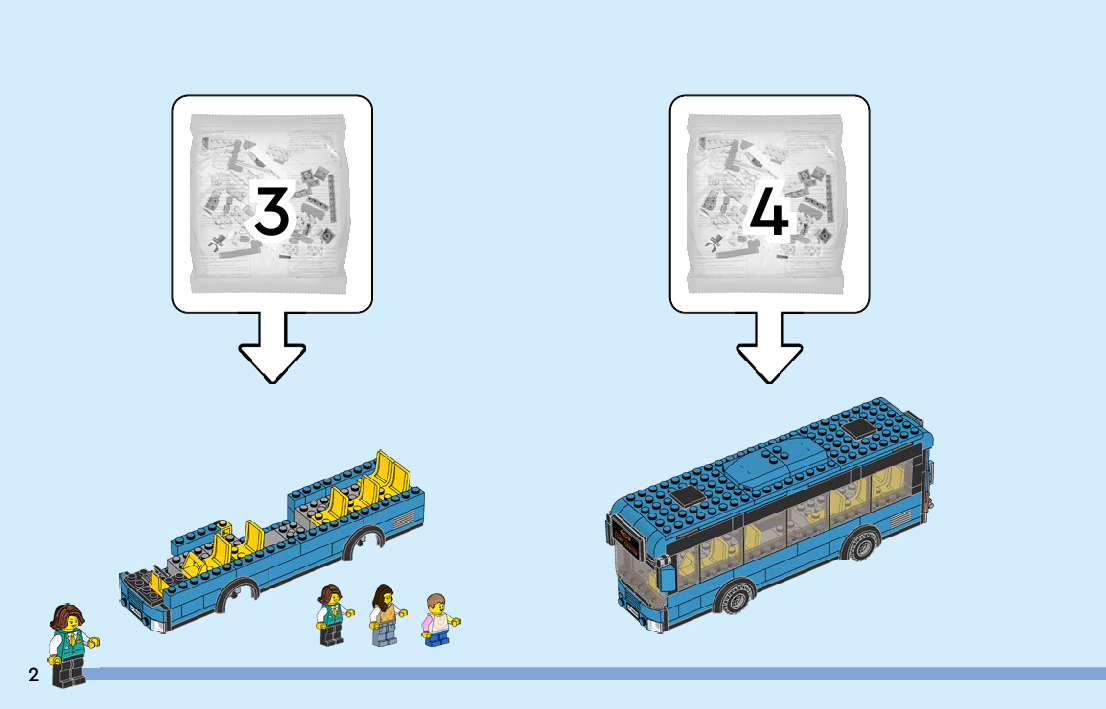 3

4

2