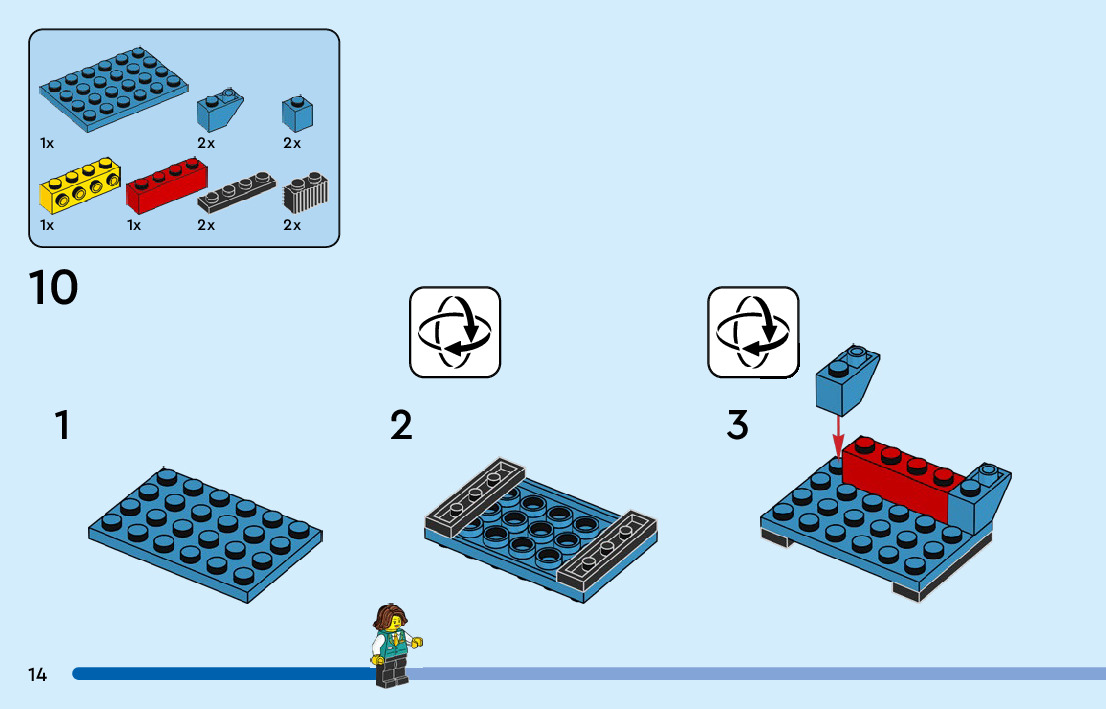 1x
2x
2x
1x
1x
2x
2x

10

1

2

3

14