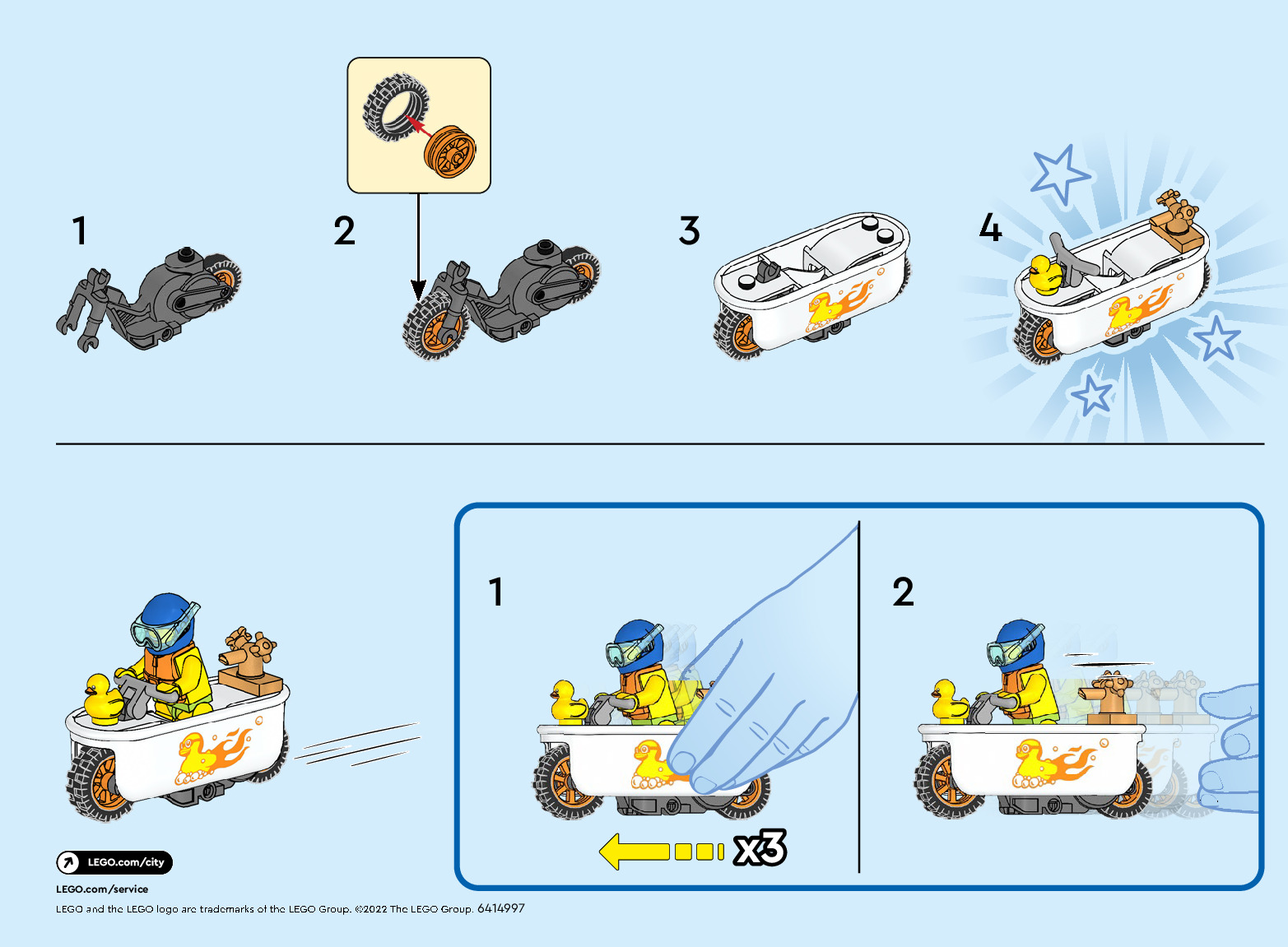 1

2

3

4

1

x3

2

LEGO.com/city

LEGO.com/service

LEGO and the LEGO logo are trademarks of the LEGO Group. ©2022 The LEGO Group. 6414997