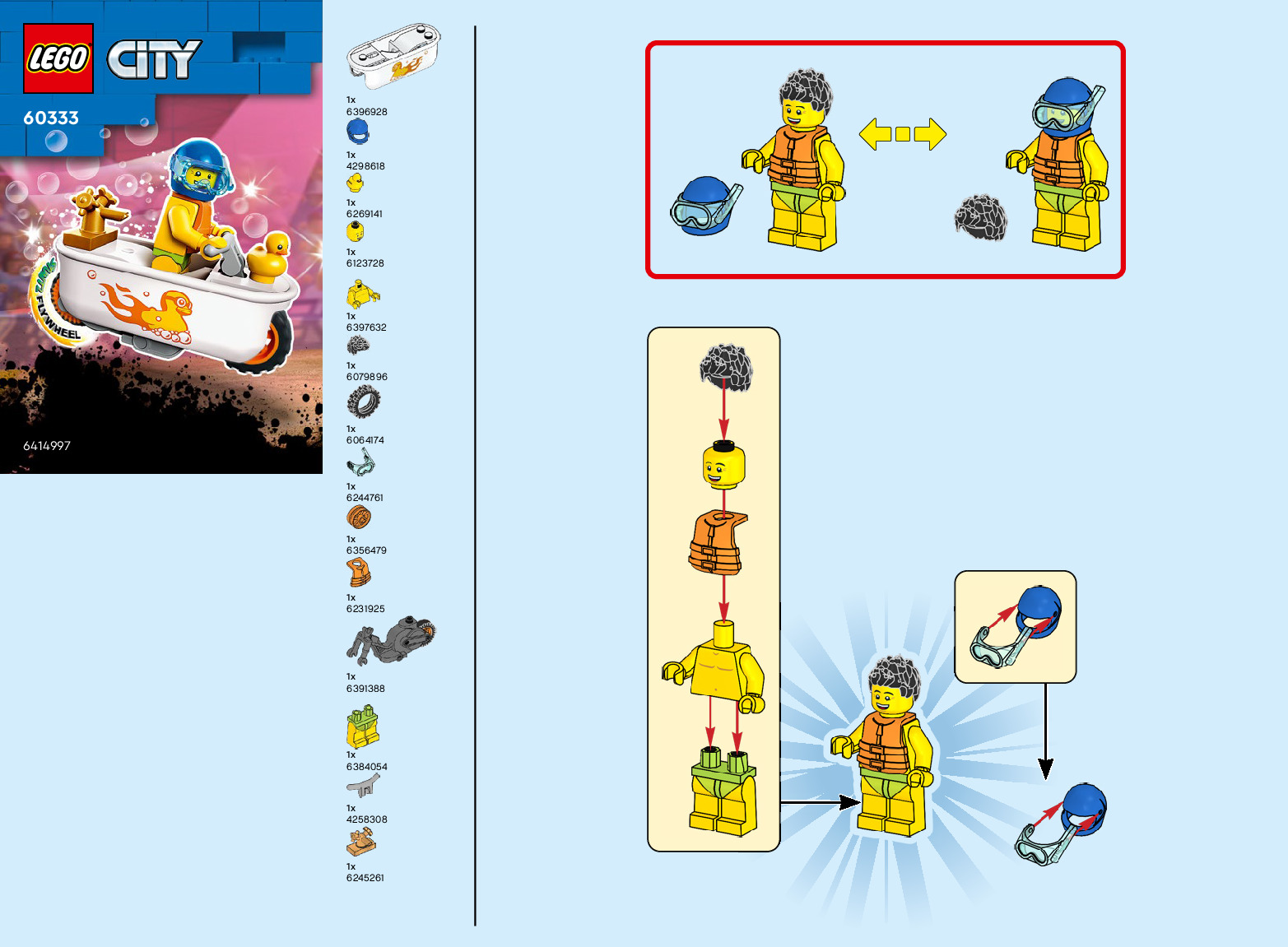 LEGO CITY

60333

FLYWHEEL

6414997

1x
6396928

1x
4298618

1x
6269141

1x
6123728

1x
6397632

1x
6079896

1x
6064174

1x
6244761

1x
6356479

1x
6231925

1x
6391388

1x
6384054

1x
4258308

1x
6245261