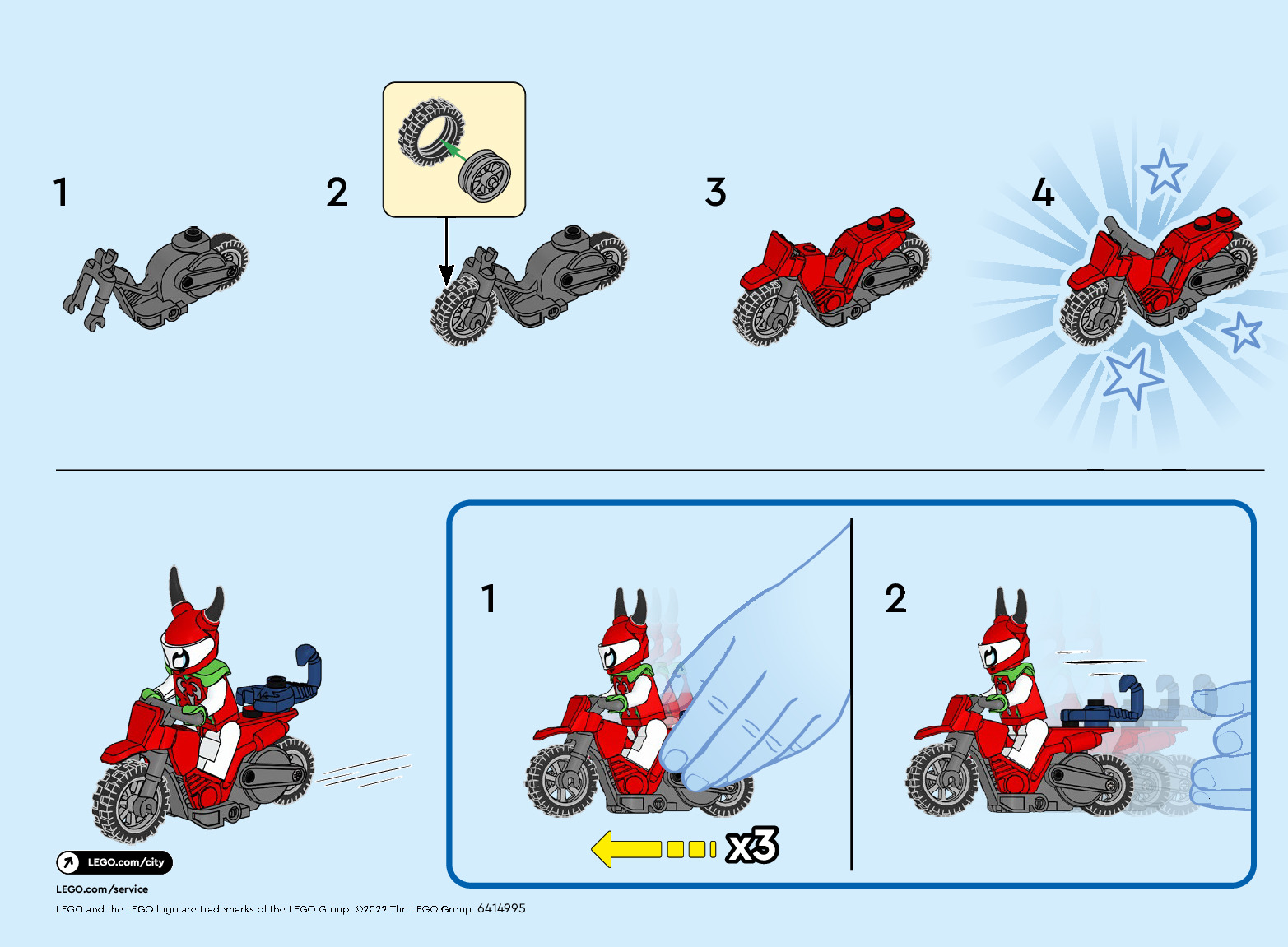 1

2

3

4

1

x3

2

LEGO.com/city

LEGO.com/service

LEGO and the LEGO logo are trademarks of the LEGO Group. ©2022 The LEGO Group. 6414995