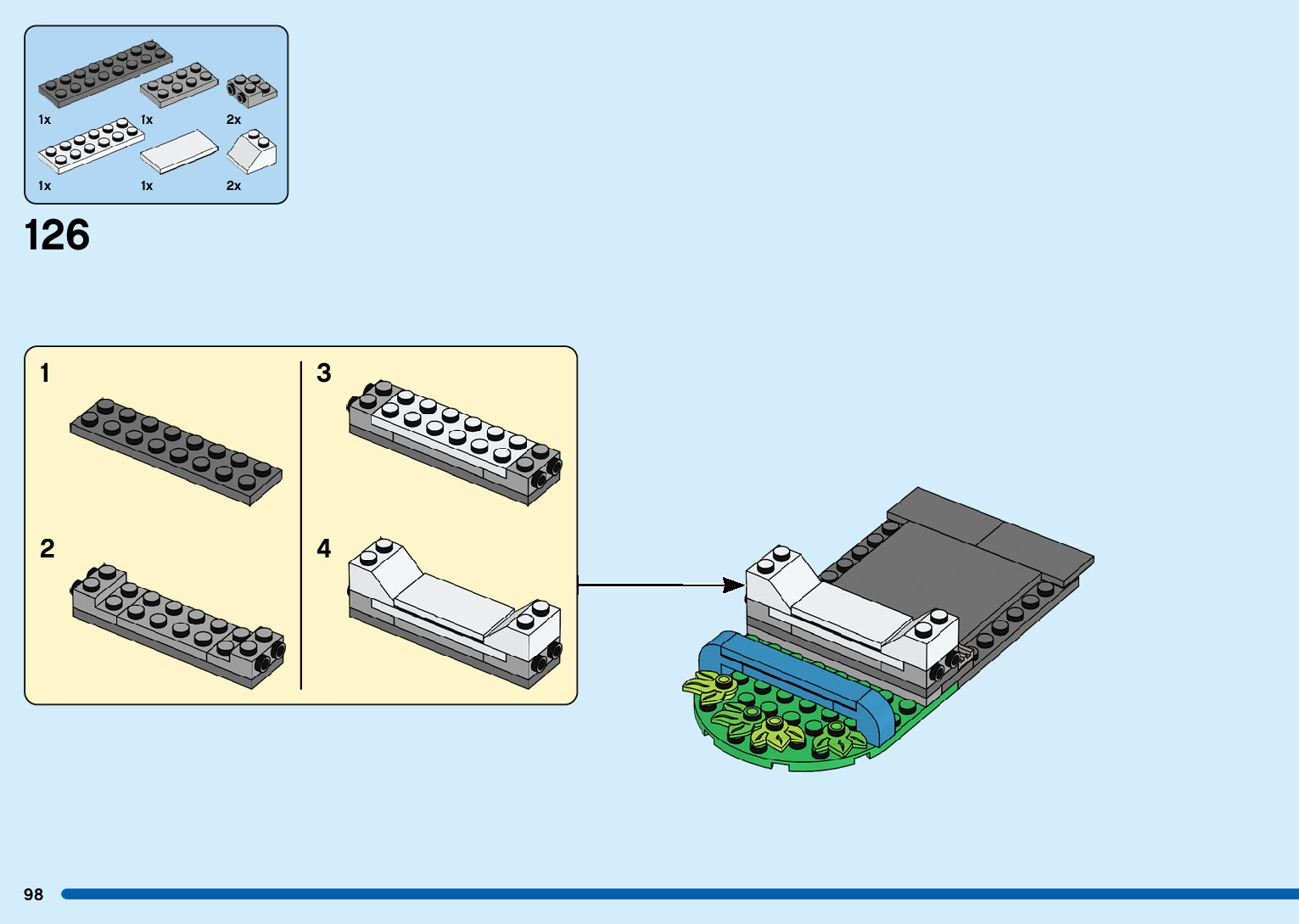 1x
1x
2x
1x
1x
2x

126

1

2

3

4

98