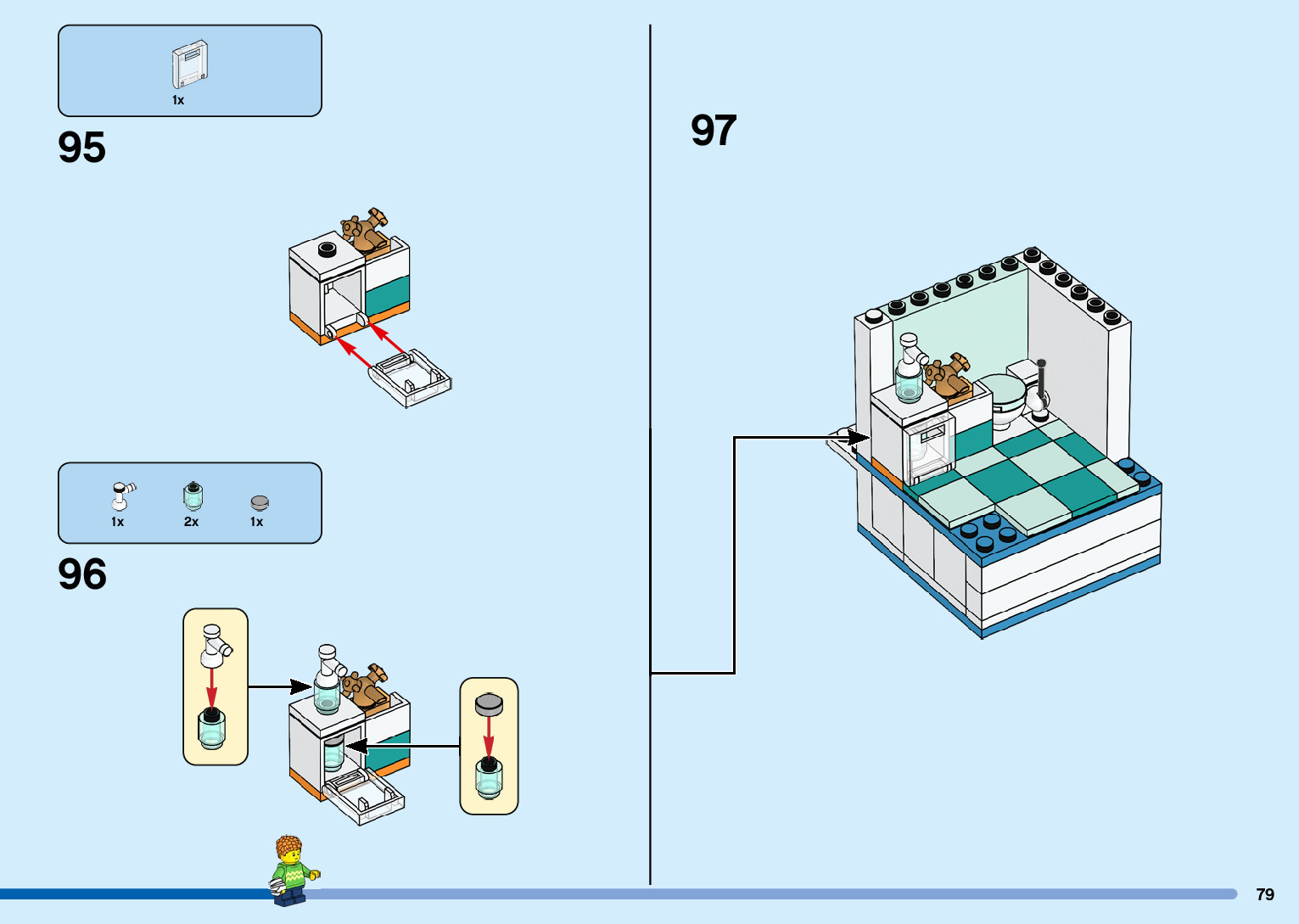 1x

95

1x 2x 1x

96

97

79