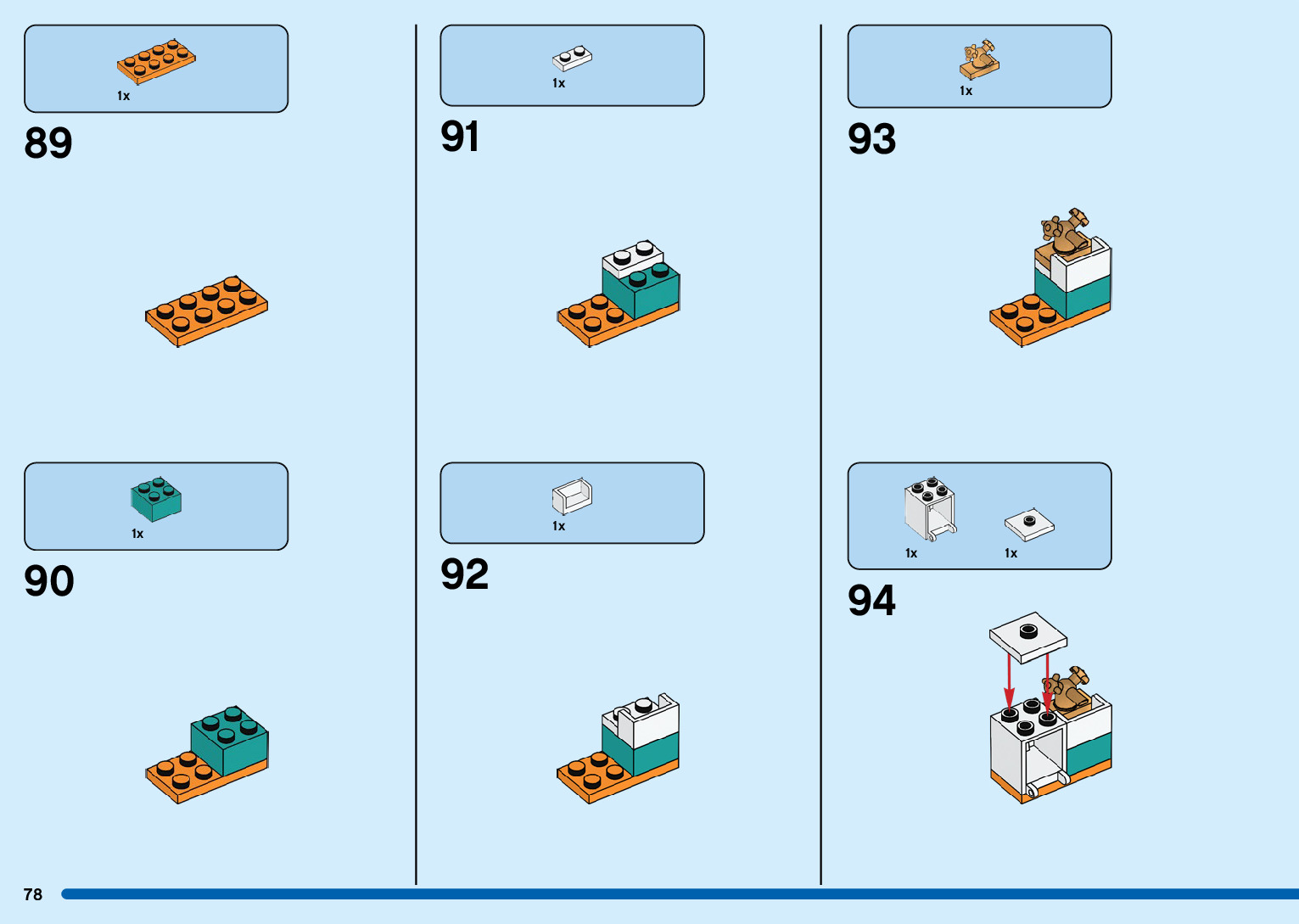 1x

89

1x

90

1x

91

1x

92

1x

93

1x

1x

94

78