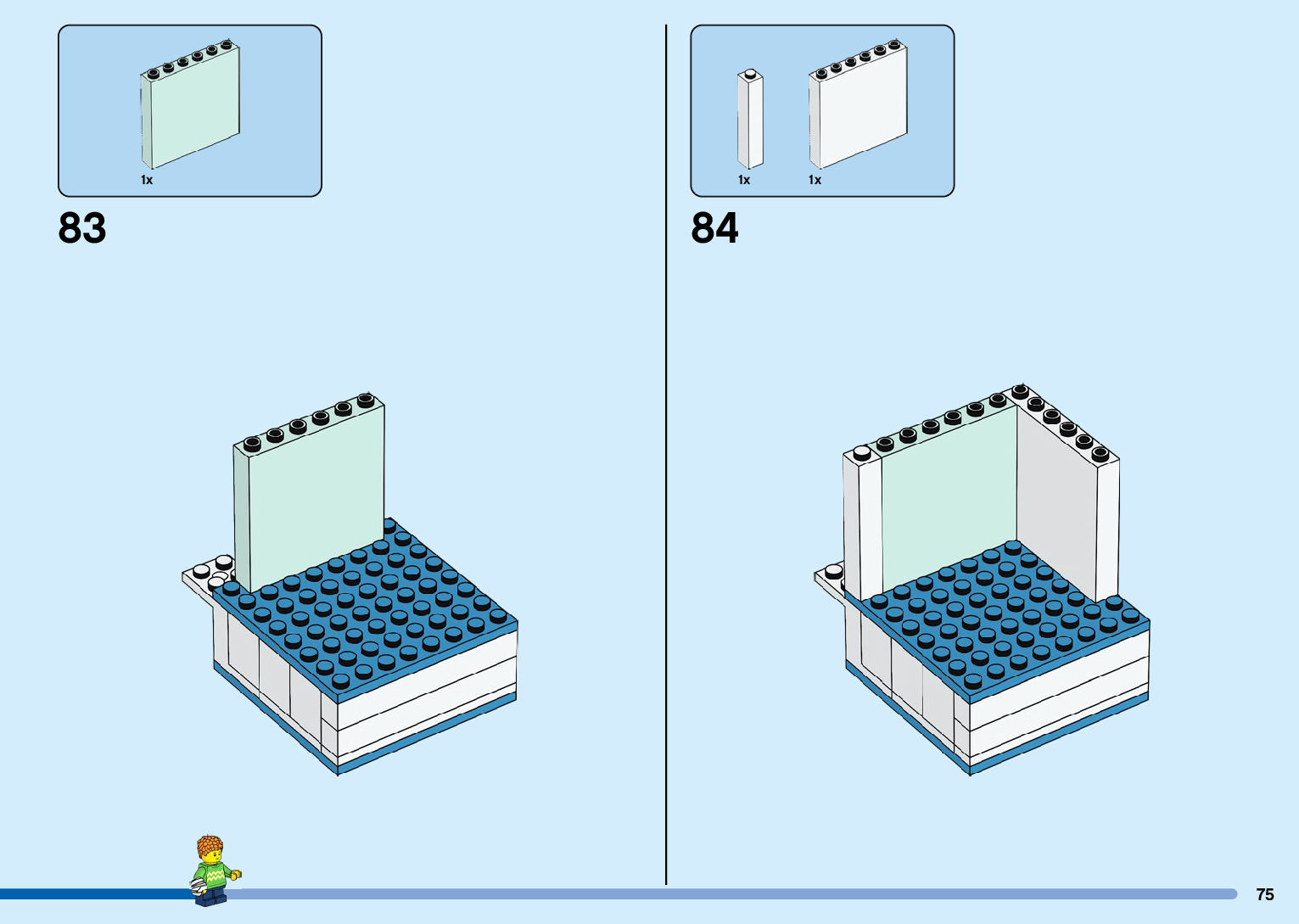 1x

83

1x

1x

84

75