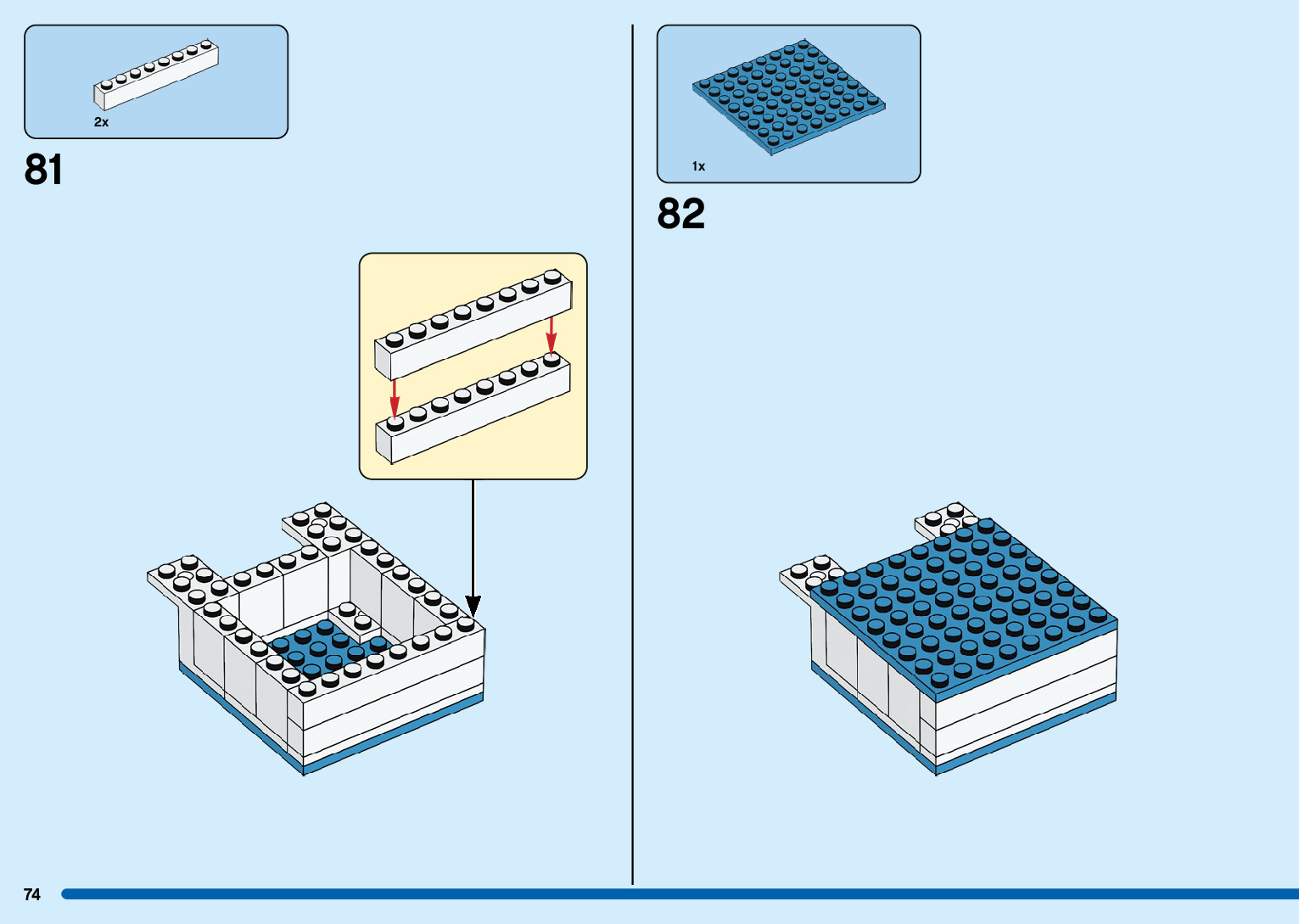 2x

81

1x

82

74