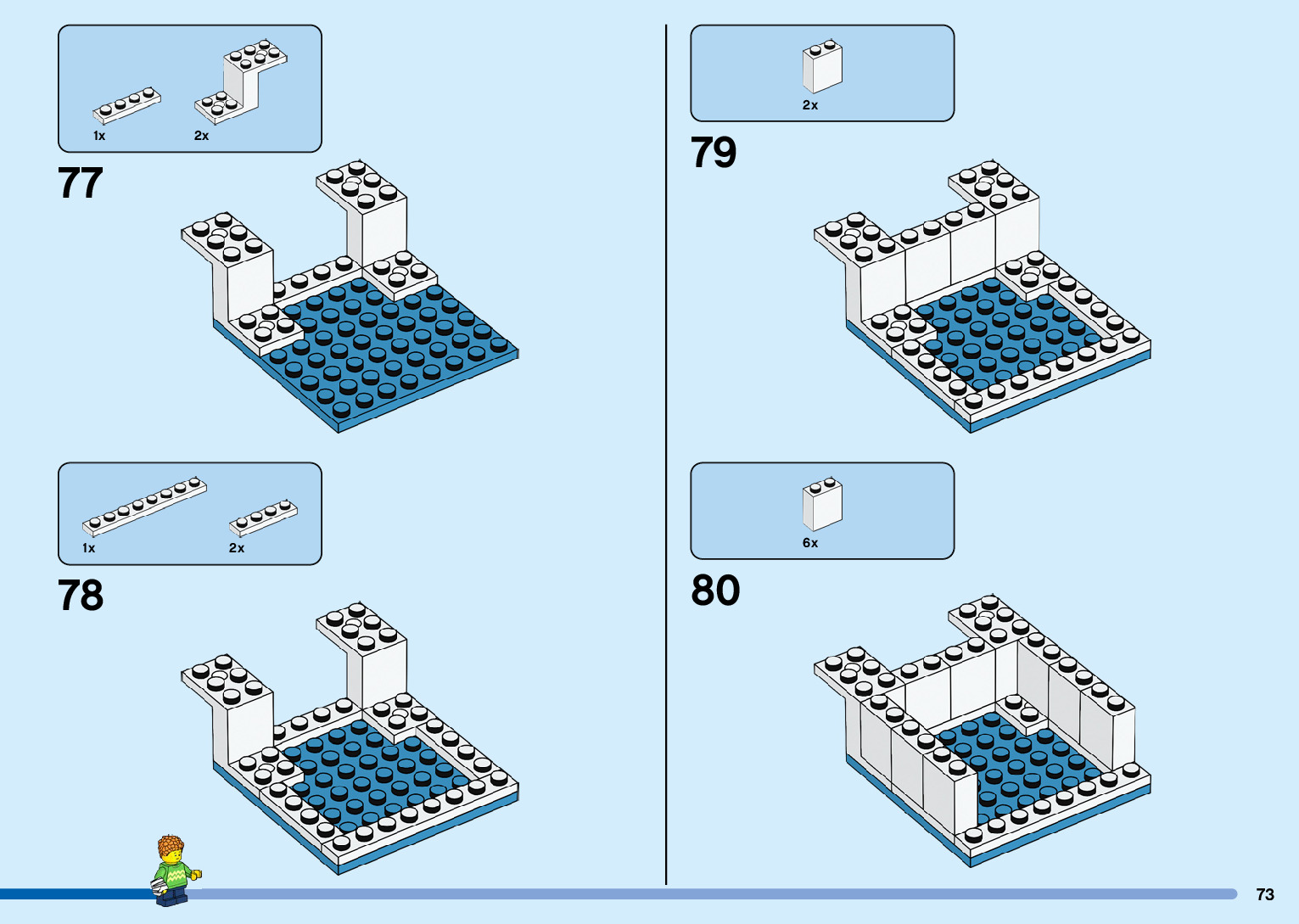 1x 2x

77

1x 2x

78

2x

79

6x

80

73