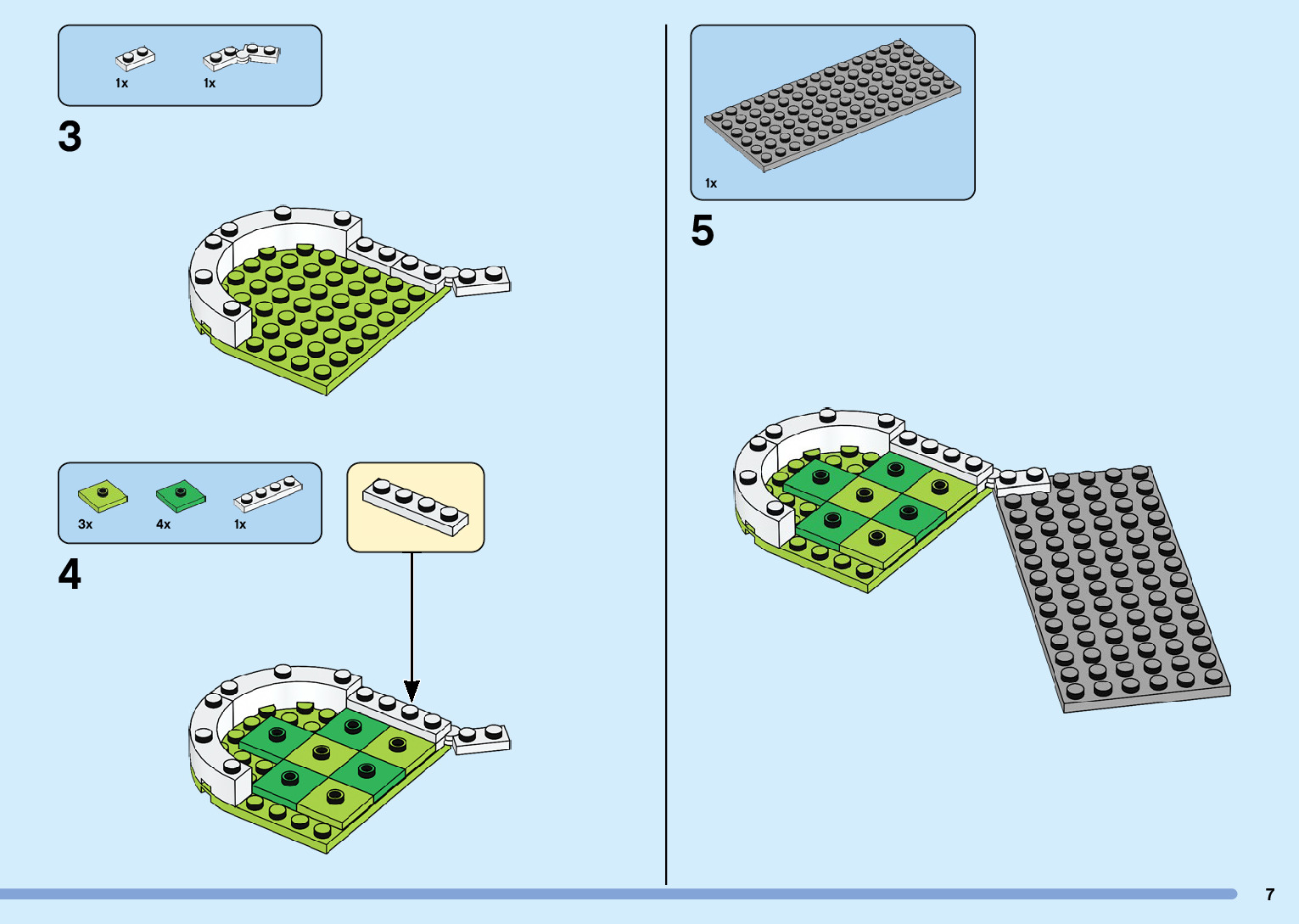 1x
1x

3

3x
4x
1x

4

1x

5

7