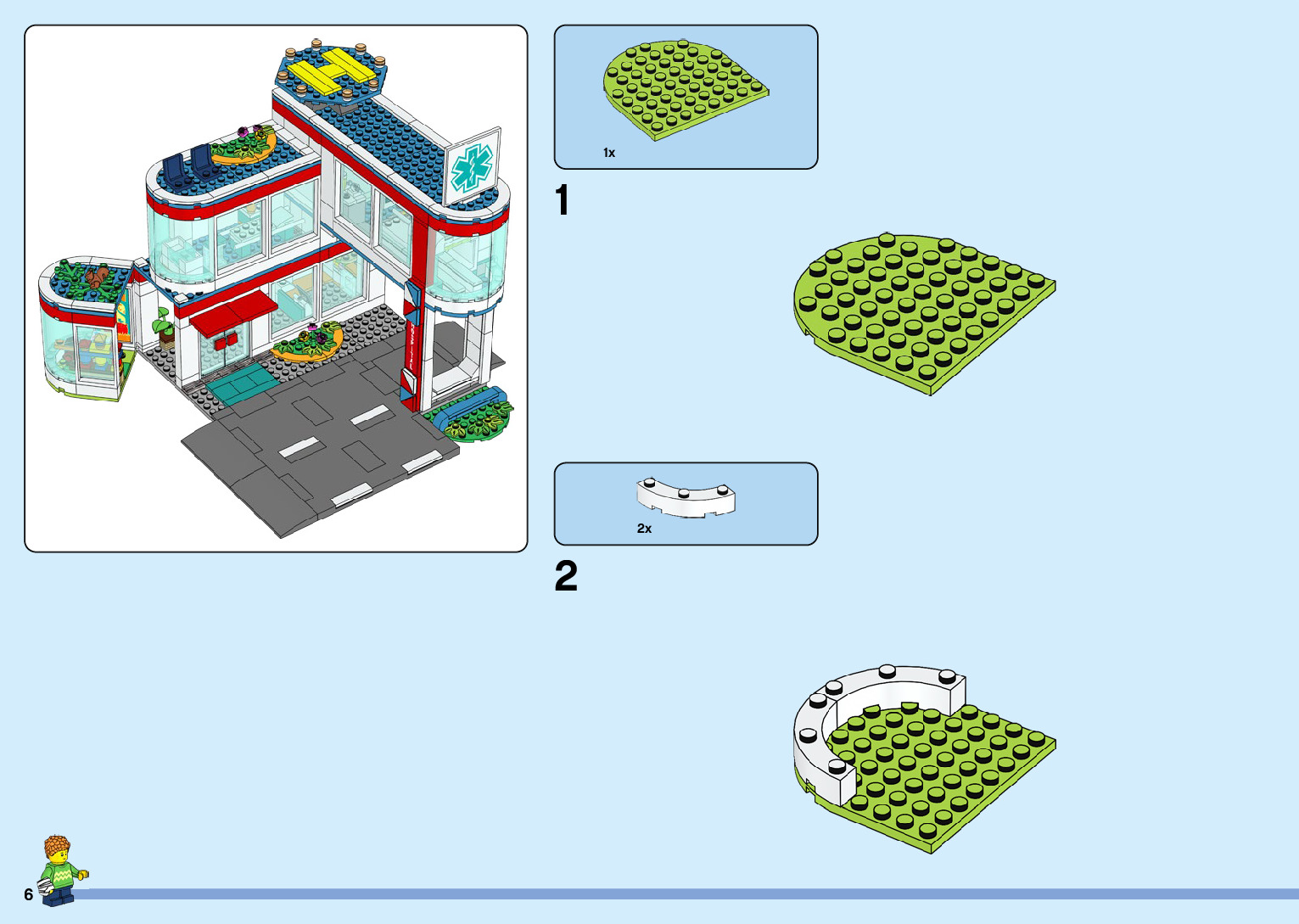 H

1x

1

2x

2

6