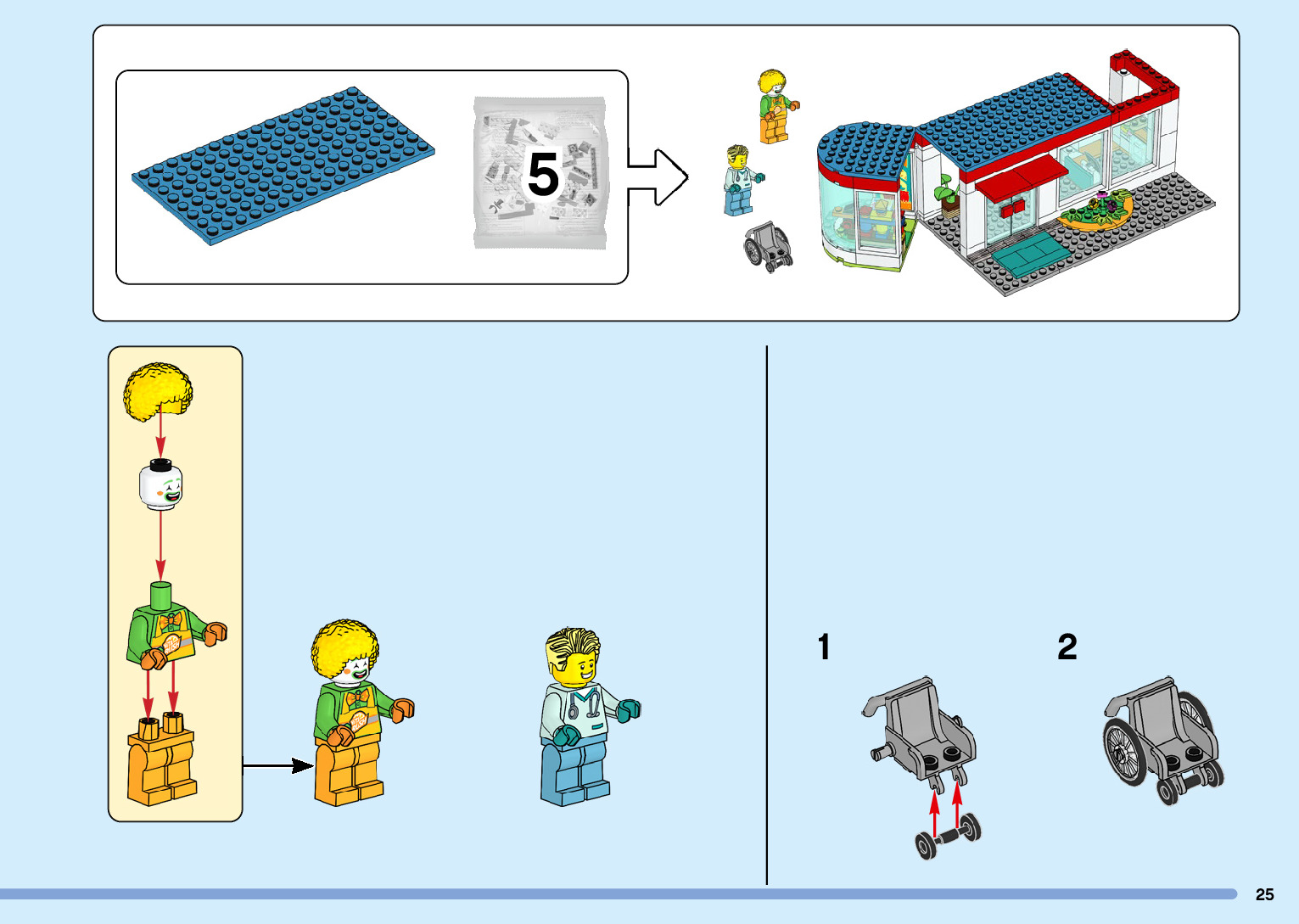 5

1

2

25