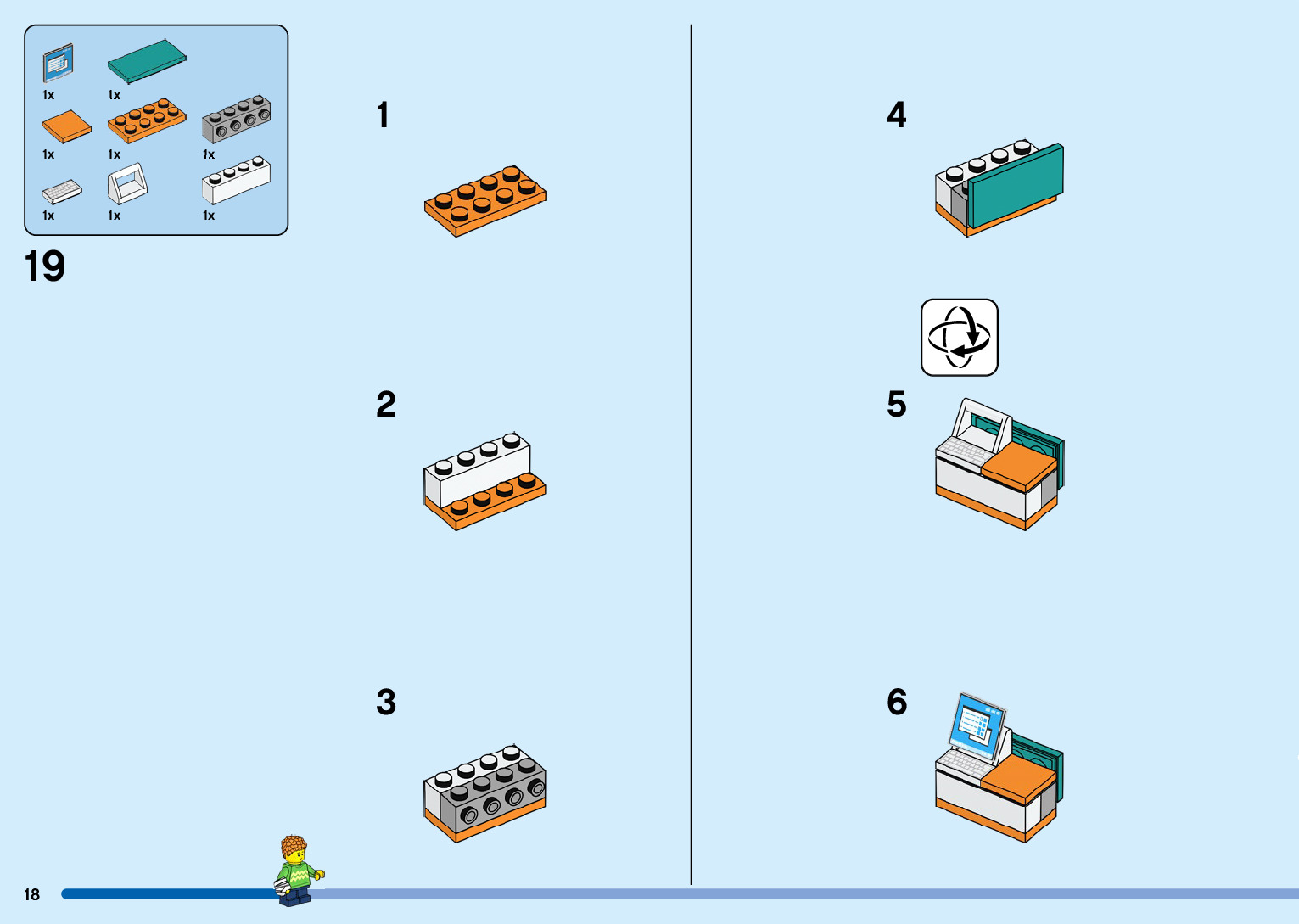 1x
1x
1x
1x
1x
1x
1x
1x

19

1

2

3

4

5

6

18