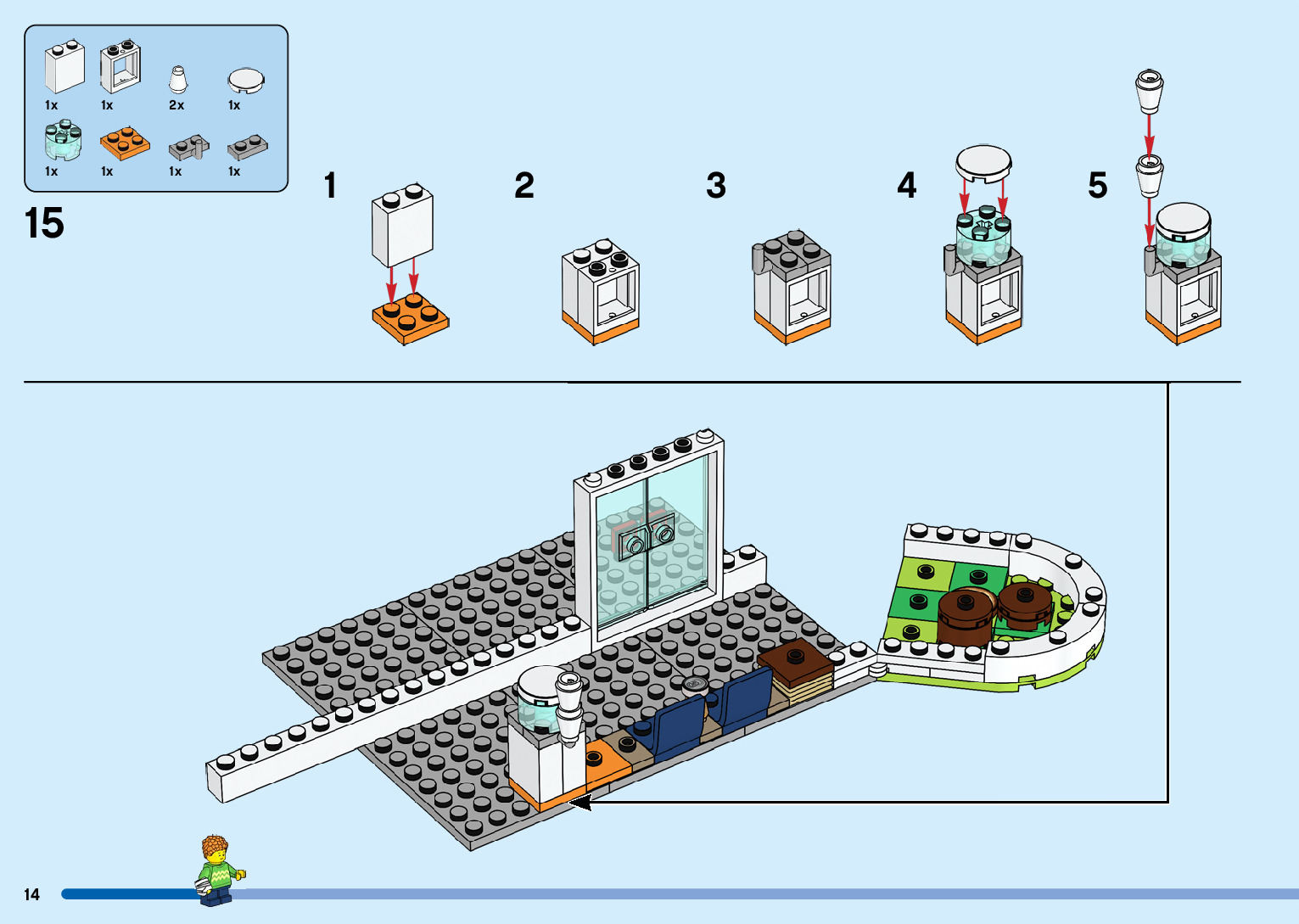 1x 1x 2x 1x
1x 1x 1x 1x

15

1

2

3

4

5

14